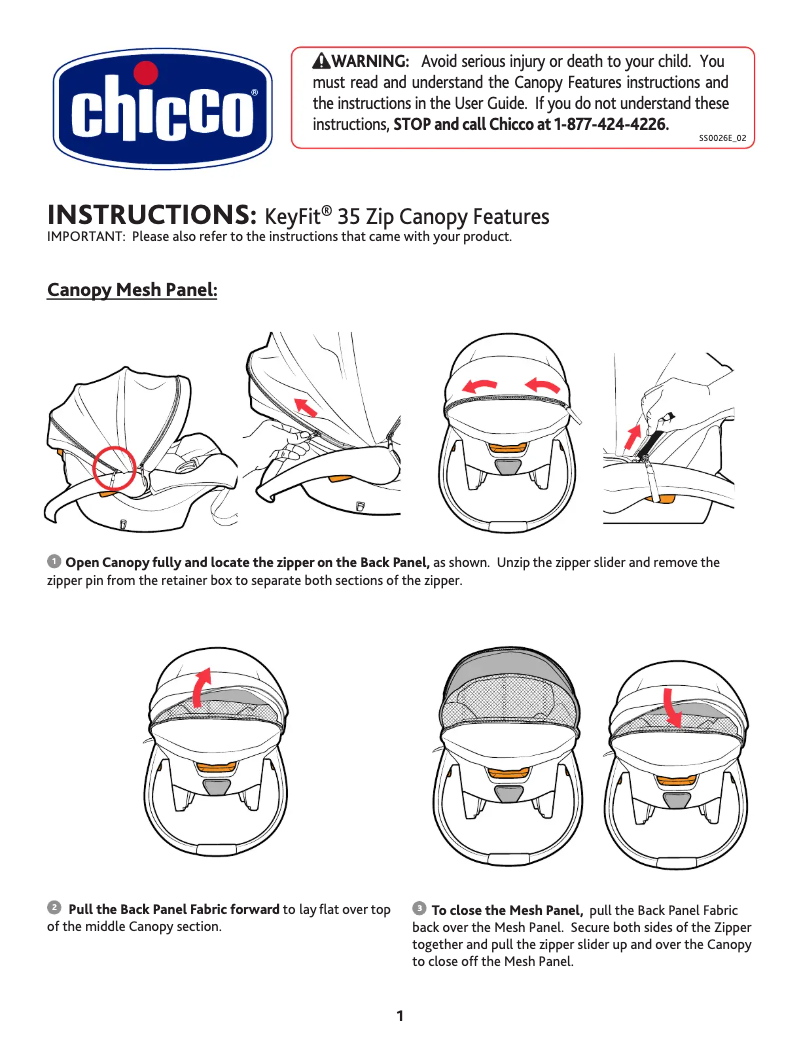 chicco®

WARNING: Avoid serious injury or death to your child. You must read and understand the Canopy Features instructions and the instructions in the User Guide. If you do not understand these instructions, STOP and call Chicco at 1-877-424-4226.

SS0026E_02

INSTRUCTIONS: KeyFit® 35 Zip Canopy Features
IMPORTANT: Please also refer to the instructions that came with your product.

Canopy Mesh Panel:

1 Open Canopy fully and locate the zipper on the Back Panel, as shown. Unzip the zipper slider and remove the zipper pin from the retainer box to separate both sections of the zipper.

2 Pull the Back Panel Fabric forward to lay flat over top of the middle Canopy section.

3 To close the Mesh Panel, pull the Back Panel Fabric back over the Mesh Panel. Secure both sides of the Zipper together and pull the zipper slider up and over the Canopy to close off the Mesh Panel.

1