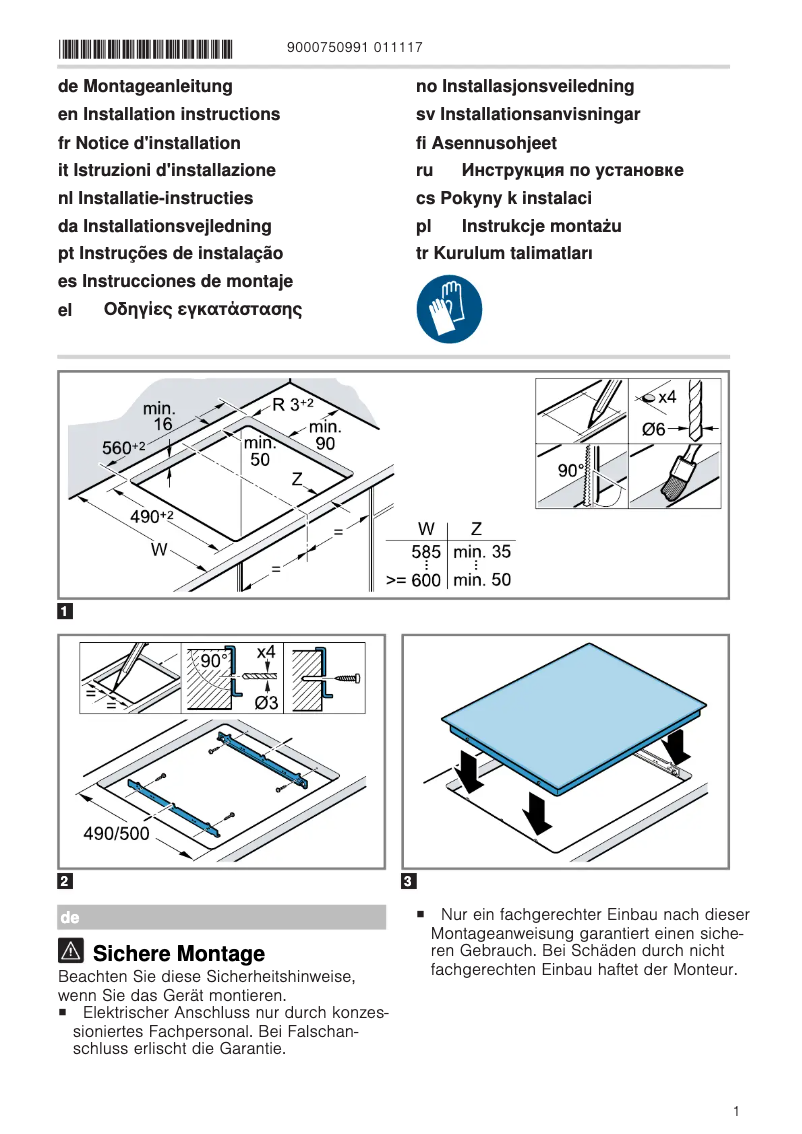 9000750991 011117

de Montageanleitung
en Installation instructions
fr Notice d'installation
it Istruzioni d'installazione
nl Installatie-instructies
da Installationsvejledning
pt Instruções de instalação
es Instrucciones de montaje
el Οδηγίες εγκατάστασης

no Installasjonsveiledning
sv Installationsanvisningar
fi Asennusohjeet
ru Инструкция по установке
cs Pokyny k instalaci
pl Instrukcje montażu
tr Kurulum talimatları

min. 16
R $3^{+2}$
min. 90
$560^{+2}$
min. 50
Z
$490^{+2}$
W
=
=
x4
Ø6
90°

| W | Z |
|---|---|
| 585 | min. 35 |
| >= 600 | min. 50 |

1

=
=
90°
x4
Ø3
490/500

2

3

de

Sichere Montage

Beachten Sie diese Sicherheitshinweise, wenn Sie das Gerät montieren.
■ Elektrischer Anschluss nur durch konzessioniertes Fachpersonal. Bei Falschanschluss erlischt die Garantie.

■ Nur ein fachgerechter Einbau nach dieser Montageanweisung garantiert einen sicheren Gebrauch. Bei Schäden durch nicht fachgerechten Einbau haftet der Monteur.

1