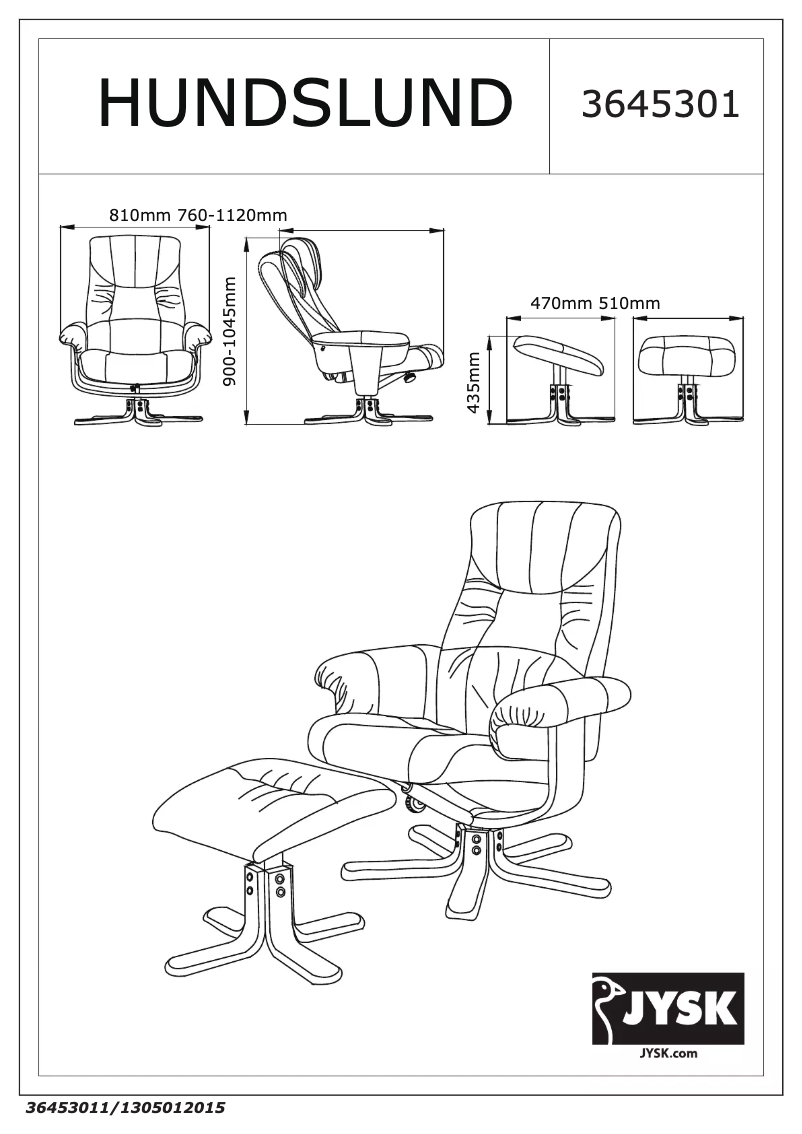 HUNDSLUND

3645301

810mm 760-1120mm

900-1045mm

470mm 510mm

435mm

JYSK

JYSK.com

36453011/1305012015