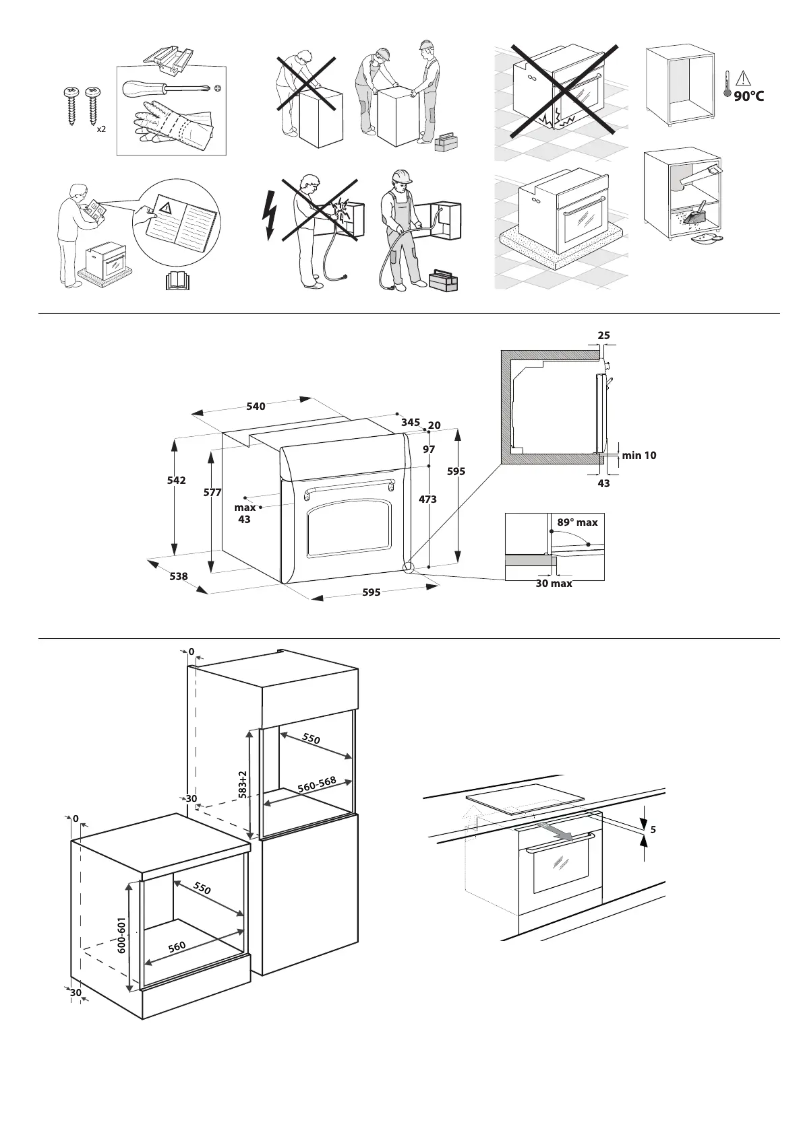 x2

90°C

540
345
20
97
595
542
577
max
43
473
538
595

25
min 10
43
89° max
30 max

0
550
583+2
560-568
30
0
550
600-601
560
30

5