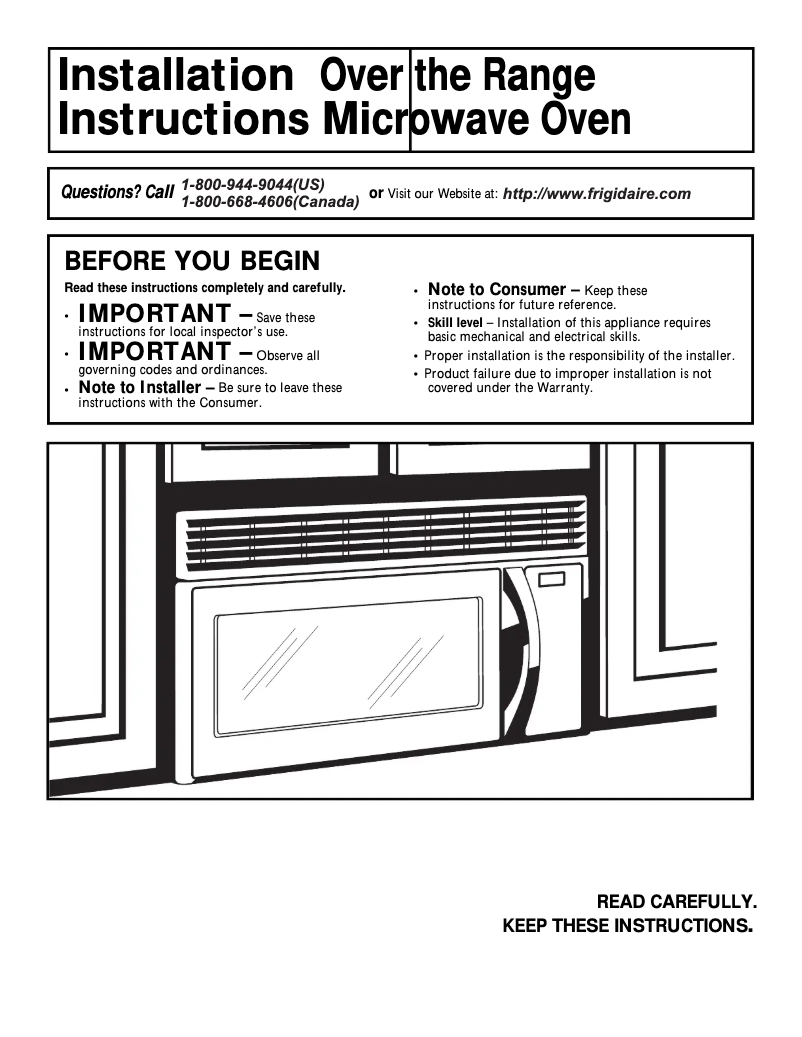 Installation Instructions

Over the Range Microwave Oven

Questions? Call 1-800-944-9044(US) 1-800-668-4606(Canada) or Visit our Website at: http://www.frigidaire.com

BEFORE YOU BEGIN

Read these instructions completely and carefully.

• IMPORTANT – Save these instructions for local inspector's use.

• IMPORTANT – Observe all governing codes and ordinances.

• Note to Installer – Be sure to leave these instructions with the Consumer.

• Note to Consumer – Keep these instructions for future reference.

• Skill level – Installation of this appliance requires basic mechanical and electrical skills.

• Proper installation is the responsibility of the installer.

• Product failure due to improper installation is not covered under the Warranty.

READ CAREFULLY.
KEEP THESE INSTRUCTIONS.