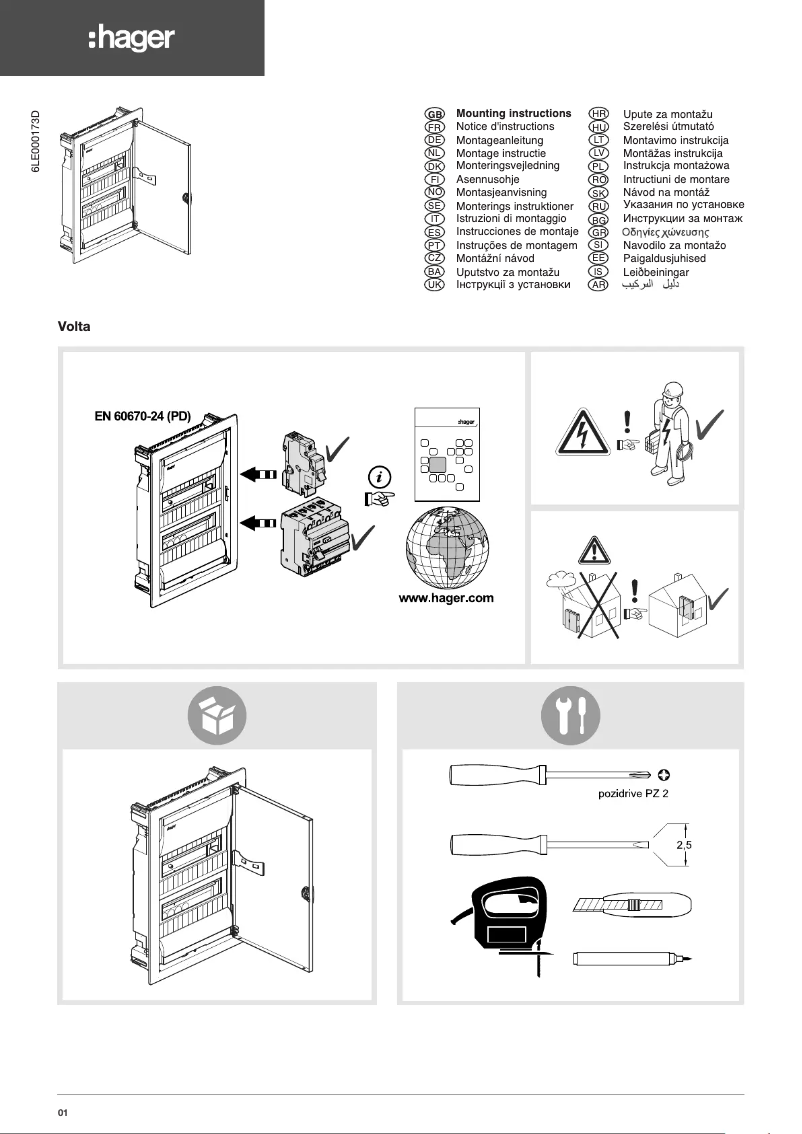 :hager

6LE000173D

GB Mounting instructions
FR Notice d'instructions
DE Montageanleitung
NL Montage instructie
DK Monteringsvejledning
FI Asennusohje
NO Montasjeanvisning
SE Monterings instruktioner
IT Istruzioni di montaggio
ES Instrucciones de montaje
PT Instruções de montagem
CZ Montážní návod
BA Uputstvo za montažu
UK Інструкції з установки

HR Upute za montažu
HU Szerelési útmutató
LT Montavimo instrukcija
LV Montāžas instrukcija
PL Instrukcja montażowa
RO Intructiuni de montare
SK Návod na montáž
RU Указания по установке
BG Инструкции за монтаж
GR Οδηγίες χώνευσης
SI Navodilo za montažo
EE Paigaldusjuhised
IS Leiðbeiningar
AR دليل التركيب

Volta

EN 60670-24 (PD)

:hager

www.hager.com

pozidrive PZ 2

2,5

01