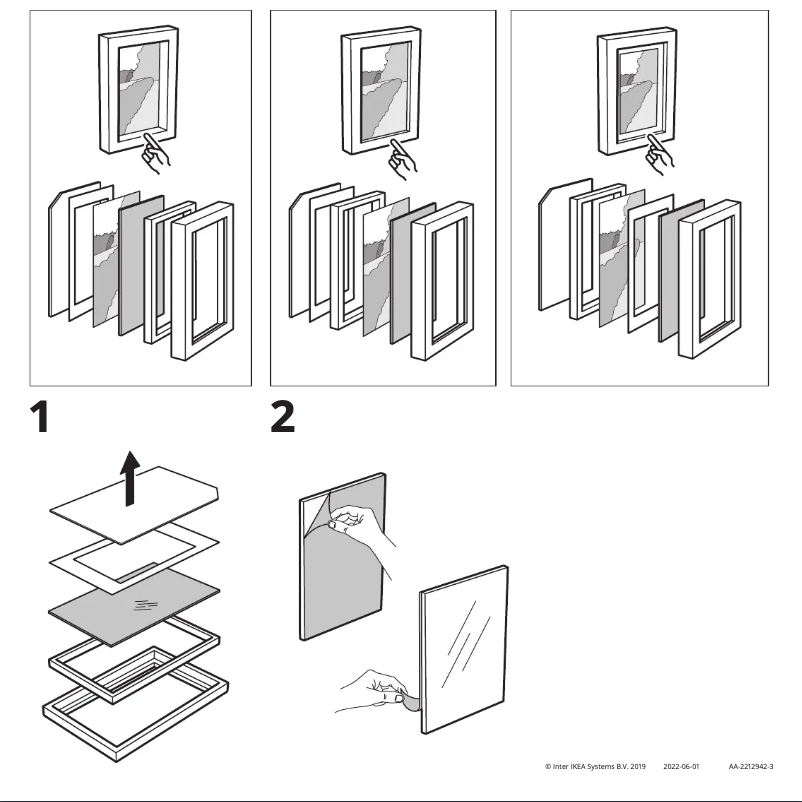 1

2

© Inter IKEA Systems B.V. 2019 2022-06-01 AA-2212942-3