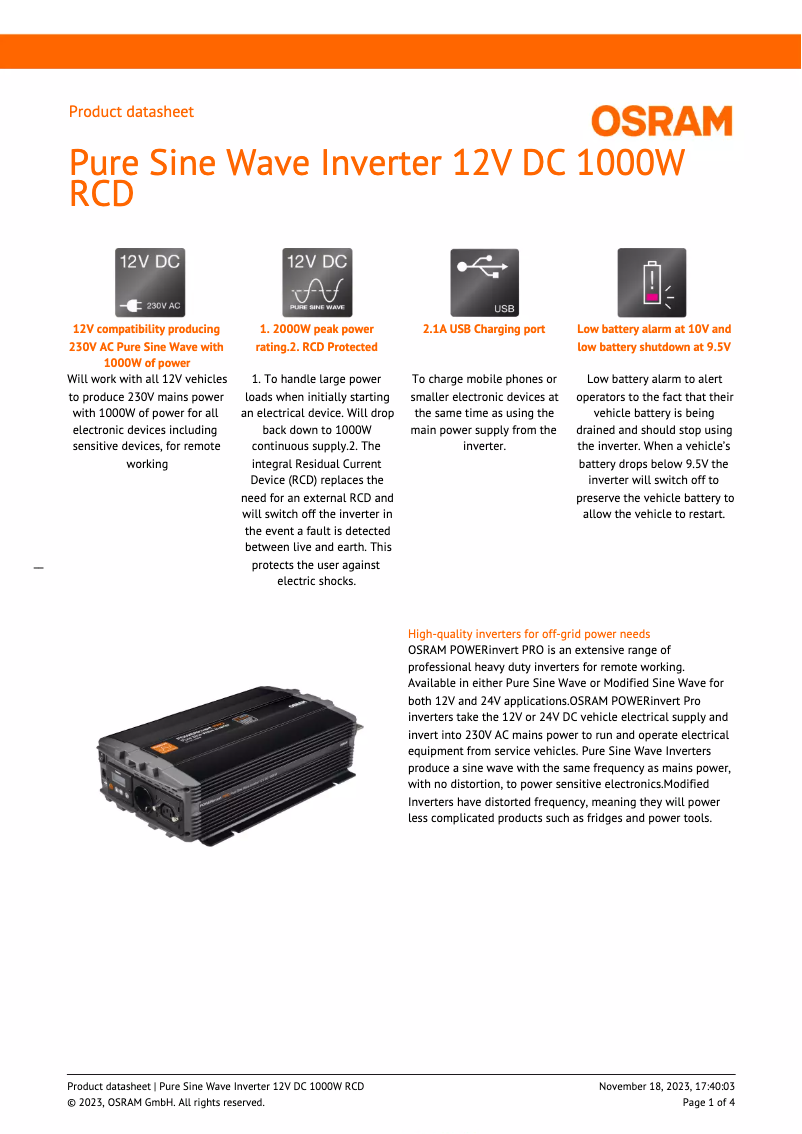 Product datasheet

OSRAM

Pure Sine Wave Inverter 12V DC 1000W RCD

12V DC
230V AC

12V compatibility producing 230V AC Pure Sine Wave with 1000W of power

Will work with all 12V vehicles to produce 230V mains power with 1000W of power for all electronic devices including sensitive devices, for remote working

12V DC
PURE SINE WAVE

1. 2000W peak power rating.2. RCD Protected

1. To handle large power loads when initially starting an electrical device. Will drop back down to 1000W continuous supply.2. The integral Residual Current Device (RCD) replaces the need for an external RCD and will switch off the inverter in the event a fault is detected between live and earth. This protects the user against electric shocks.

USB

2.1A USB Charging port

To charge mobile phones or smaller electronic devices at the same time as using the main power supply from the inverter.

Low battery alarm at 10V and low battery shutdown at 9.5V

Low battery alarm to alert operators to the fact that their vehicle battery is being drained and should stop using the inverter. When a vehicle's battery drops below 9.5V the inverter will switch off to preserve the vehicle battery to allow the vehicle to restart.

High-quality inverters for off-grid power needs

OSRAM POWERinvert PRO is an extensive range of professional heavy duty inverters for remote working. Available in either Pure Sine Wave or Modified Sine Wave for both 12V and 24V applications.OSRAM POWERinvert Pro inverters take the 12V or 24V DC vehicle electrical supply and invert into 230V AC mains power to run and operate electrical equipment from service vehicles. Pure Sine Wave Inverters produce a sine wave with the same frequency as mains power, with no distortion, to power sensitive electronics.Modified Inverters have distorted frequency, meaning they will power less complicated products such as fridges and power tools.

Product datasheet | Pure Sine Wave Inverter 12V DC 1000W RCD
© 2023, OSRAM GmbH. All rights reserved.

November 18, 2023, 17:40:03
Page 1 of 4