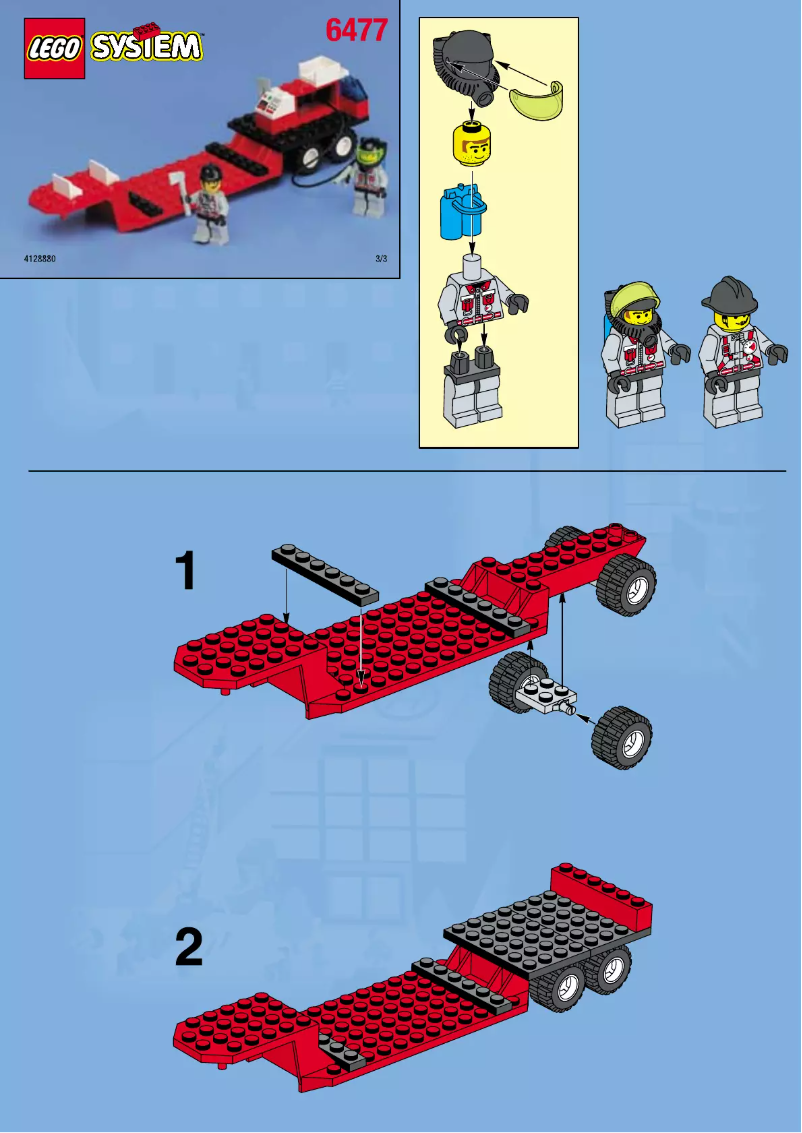 LEGO SYSTEM

6477

4128880

3/3

1

2