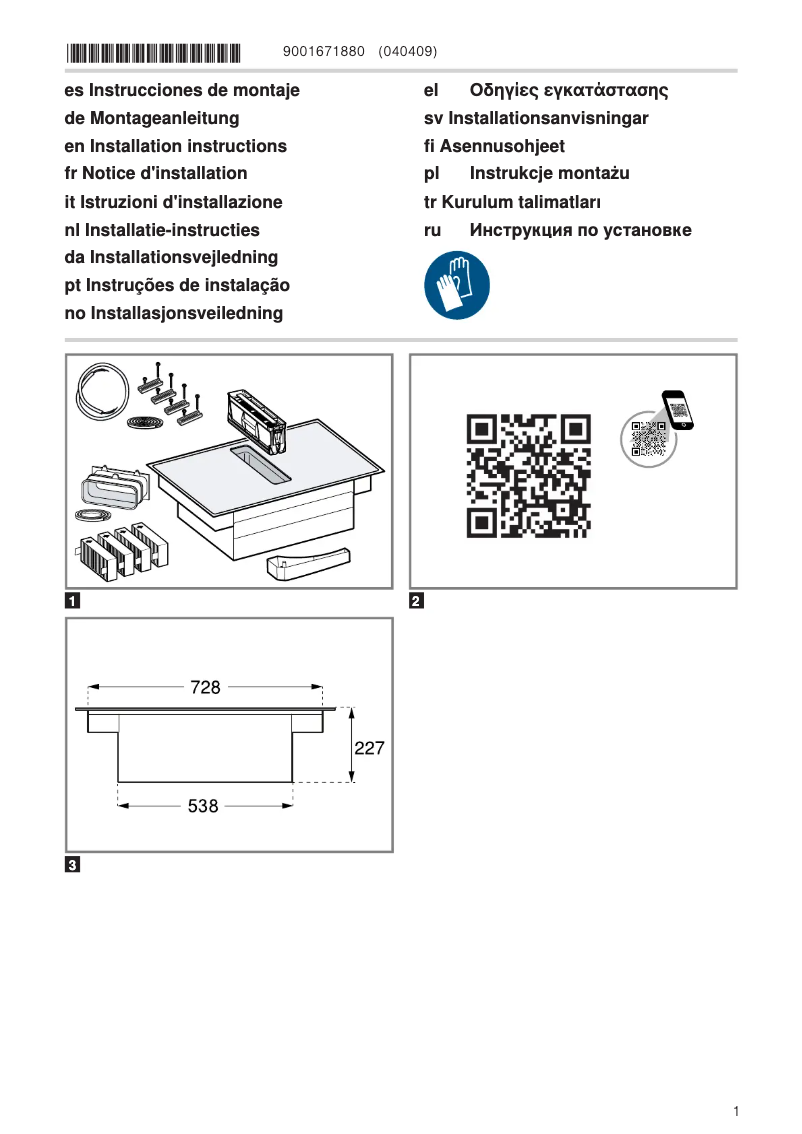 9001671880 (040409)

es Instrucciones de montaje
de Montageanleitung
en Installation instructions
fr Notice d'installation
it Istruzioni d'installazione
nl Installatie-instructies
da Installationsvejledning
pt Instruções de instalação
no Installasjonsveiledning

el Οδηγίες εγκατάστασης
sv Installationsanvisningar
fi Asennusohjeet
pl Instrukcje montażu
tr Kurulum talimatları
ru Инструкция по установке

1

2

728

227

538

3

1