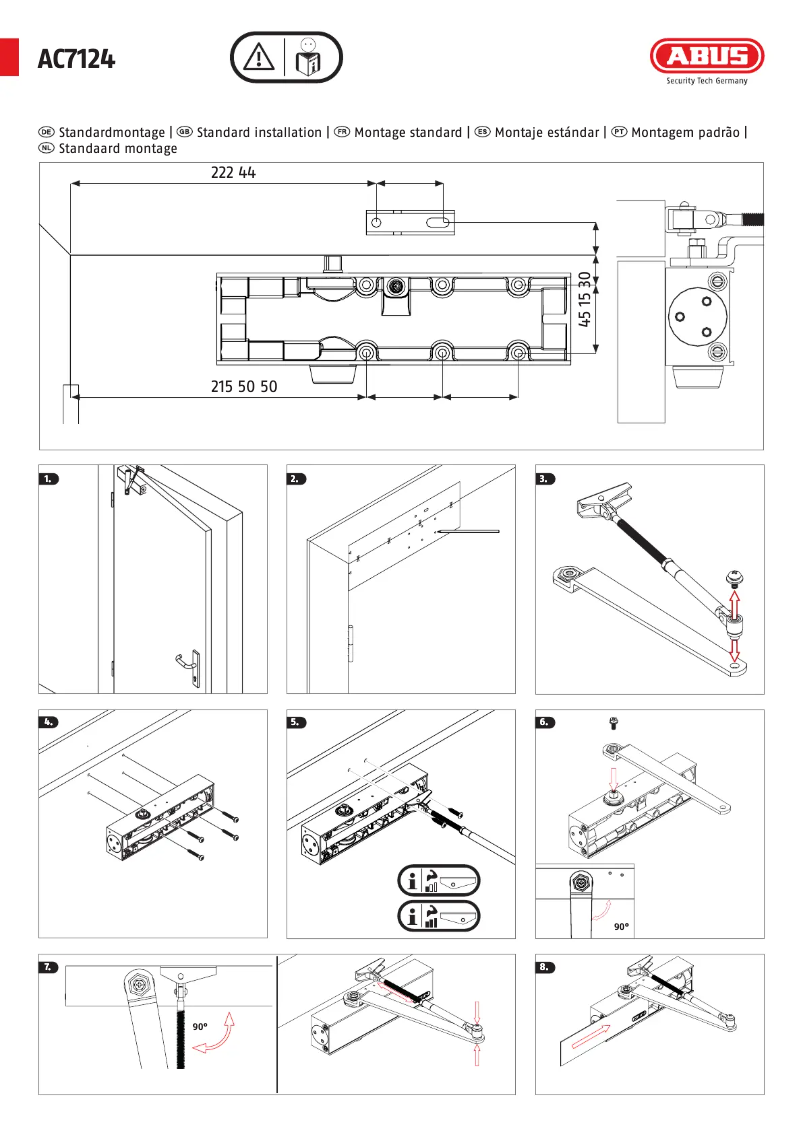 AC7124

ABUS
Security Tech Germany

DE Standardmontage | GB Standard installation | FR Montage standard | ES Montaje estándar | PT Montagem padrão | NL Standaard montage

222 44

45 15 30

215 50 50

1.

2.

3.

4.

5.

6.

90°

7.

90°

8.