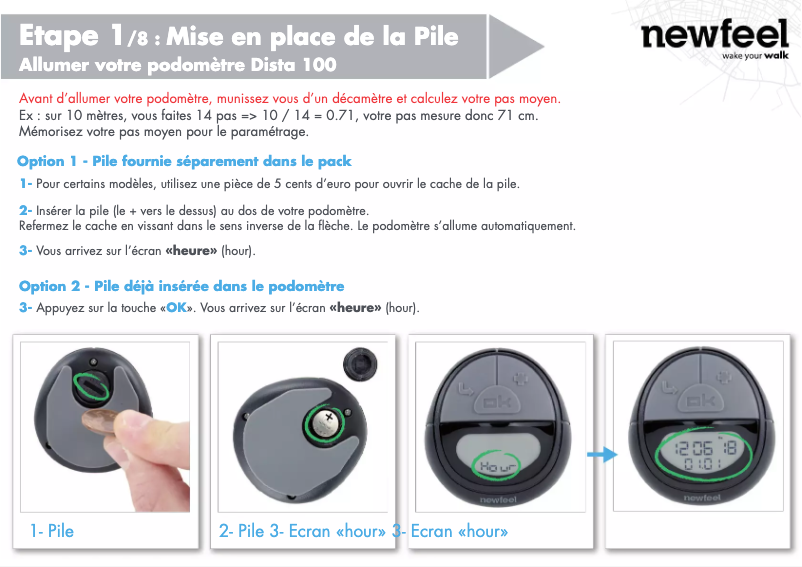 Etape 1/8 : Mise en place de la Pile
Allumer votre podomètre Dista 100

newfeel
wake your walk

Avant d'allumer votre podomètre, munissez vous d'un décamètre et calculez votre pas moyen.
Ex : sur 10 mètres, vous faites 14 pas => 10 / 14 = 0.71, votre pas mesure donc 71 cm.
Mémorisez votre pas moyen pour le paramétrage.

Option 1 - Pile fournie séparement dans le pack

1- Pour certains modèles, utilisez une pièce de 5 cents d'euro pour ouvrir le cache de la pile.

2- Insérer la pile (le + vers le dessus) au dos de votre podomètre.
Refermez le cache en vissant dans le sens inverse de la flèche. Le podomètre s'allume automatiquement.

3- Vous arrivez sur l'écran «heure» (hour).

Option 2 - Pile déjà insérée dans le podomètre

3- Appuyez sur la touche «OK». Vous arrivez sur l'écran «heure» (hour).

ok
Hour
newfeel

ok
12:06 18
01:01
newfeel

1- Pile
2- Pile 3- Ecran «hour» 3- Ecran «hour»