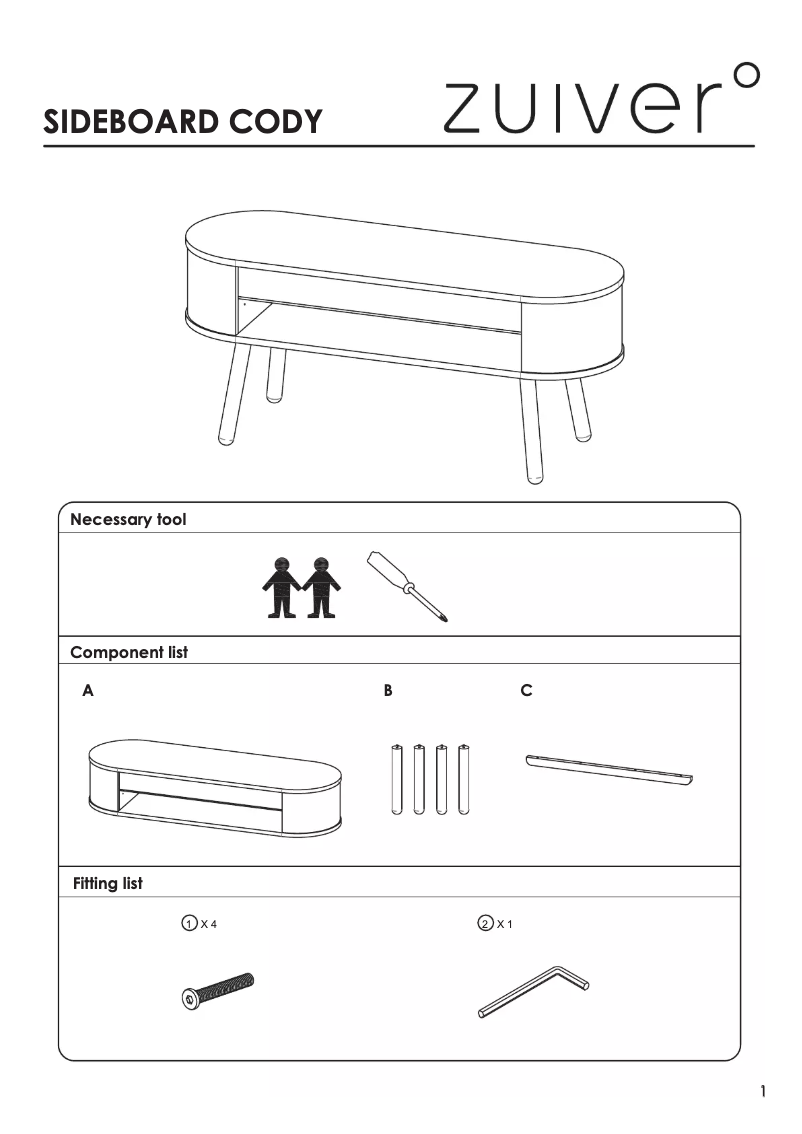 SIDEBOARD CODY

zuiver°

Necessary tool

Component list

A

B

C

Fitting list

1 X 4

2 X 1

1