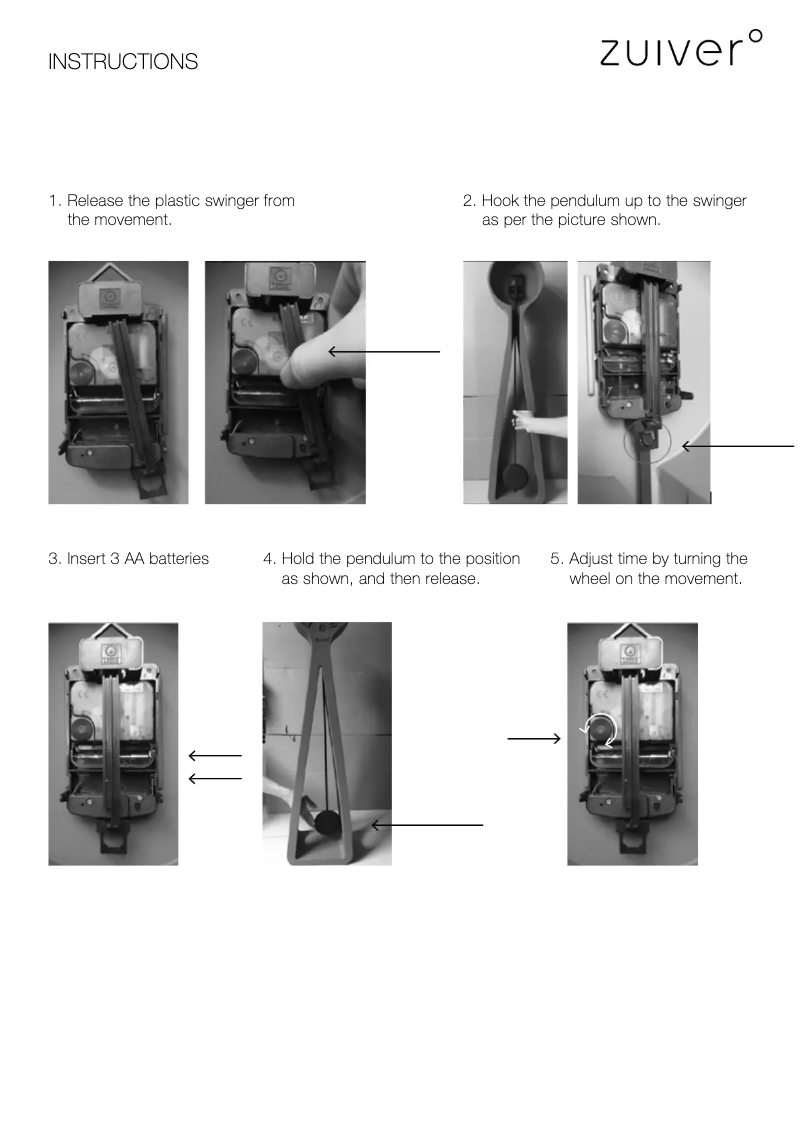 INSTRUCTIONS

zuiver°

1. Release the plastic swinger from the movement.

2. Hook the pendulum up to the swinger as per the picture shown.

3. Insert 3 AA batteries

4. Hold the pendulum to the position as shown, and then release.

5. Adjust time by turning the wheel on the movement.