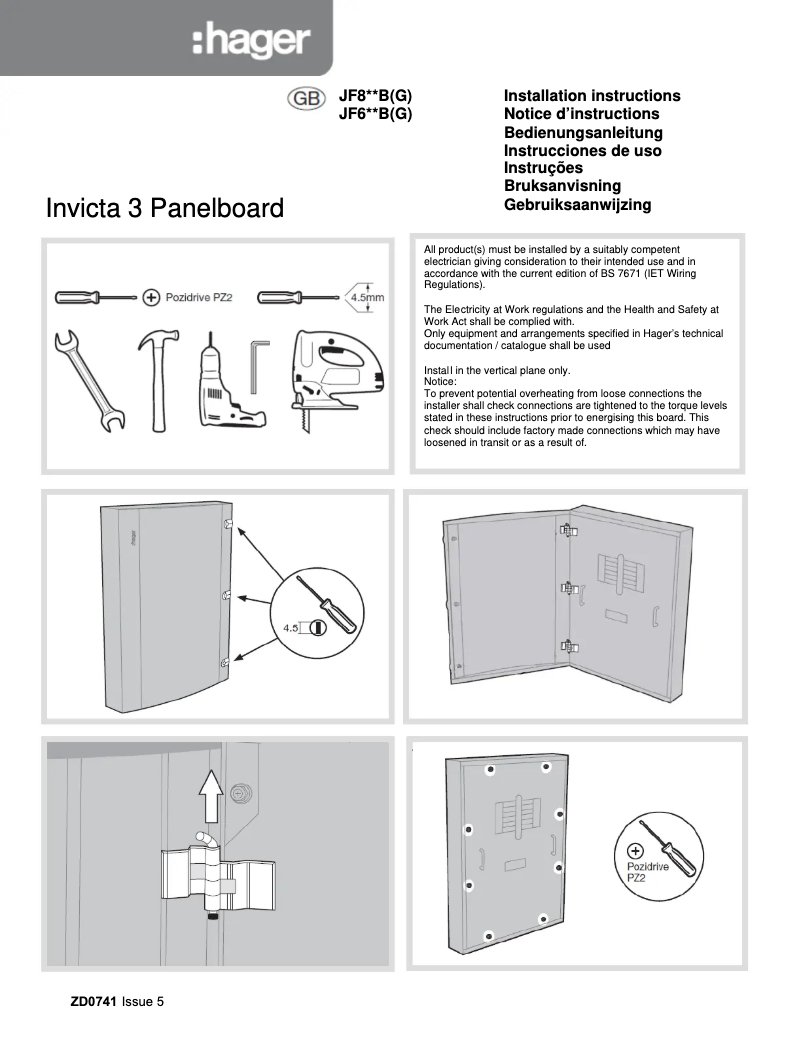 :hager

GB JF8**B(G)
JF6**B(G)

Installation instructions
Notice d'instructions
Bedienungsanleitung
Instrucciones de uso
Instruções
Bruksanvisning
Gebruiksaanwijzing

Invicta 3 Panelboard

Pozidrive PZ2

4.5mm

All product(s) must be installed by a suitably competent electrician giving consideration to their intended use and in accordance with the current edition of BS 7671 (IET Wiring Regulations).

The Electricity at Work regulations and the Health and Safety at Work Act shall be complied with.
Only equipment and arrangements specified in Hager's technical documentation / catalogue shall be used

Install in the vertical plane only.
Notice:
To prevent potential overheating from loose connections the installer shall check connections are tightened to the torque levels stated in these instructions prior to energising this board. This check should include factory made connections which may have loosened in transit or as a result of.

hager

4.5

Pozidrive PZ2

ZD0741 Issue 5