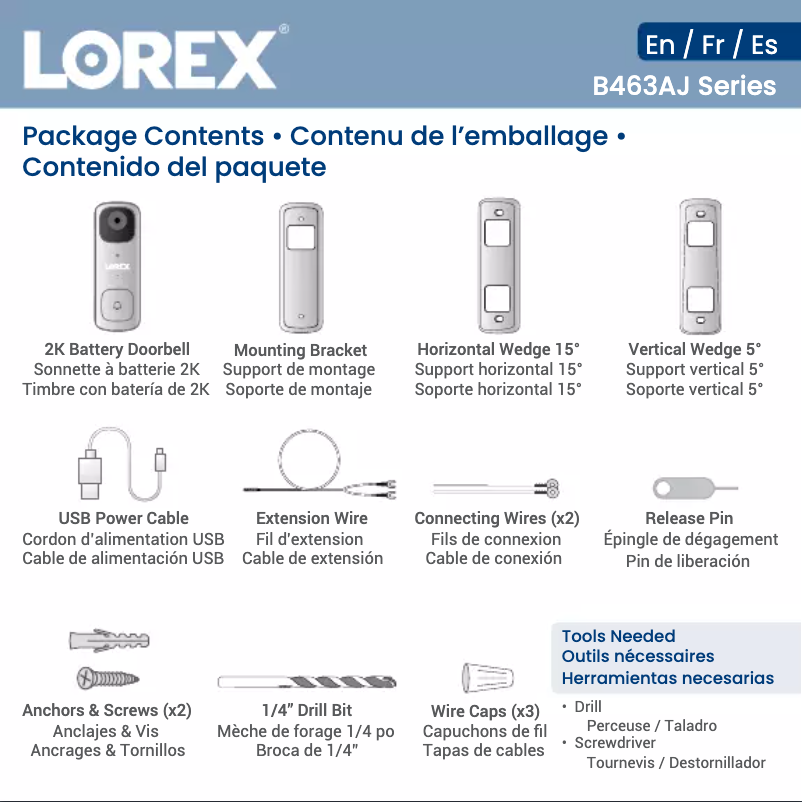 LOREX®

En / Fr / Es
B463AJ Series

Package Contents • Contenu de l'emballage • Contenido del paquete

LOREX

2K Battery Doorbell
Sonnette à batterie 2K
Timbre con batería de 2K

Mounting Bracket
Support de montage
Soporte de montaje

Horizontal Wedge 15°
Support horizontal 15°
Soporte horizontal 15°

Vertical Wedge 5°
Support vertical 5°
Soporte vertical 5°

USB Power Cable
Cordon d'alimentation USB
Cable de alimentación USB

Extension Wire
Fil d'extension
Cable de extensión

Connecting Wires (x2)
Fils de connexion
Cable de conexión

Release Pin
Épingle de dégagement
Pin de liberación

Anchors & Screws (x2)
Anclajes & Vis
Ancrages & Tornillos

1/4" Drill Bit
Mèche de forage 1/4 po
Broca de 1/4"

Wire Caps (x3)
Capuchons de fil
Tapas de cables

Tools Needed
Outils nécessaires
Herramientas necesarias

• Drill
Perceuse / Taladro
• Screwdriver
Tournevis / Destornillador