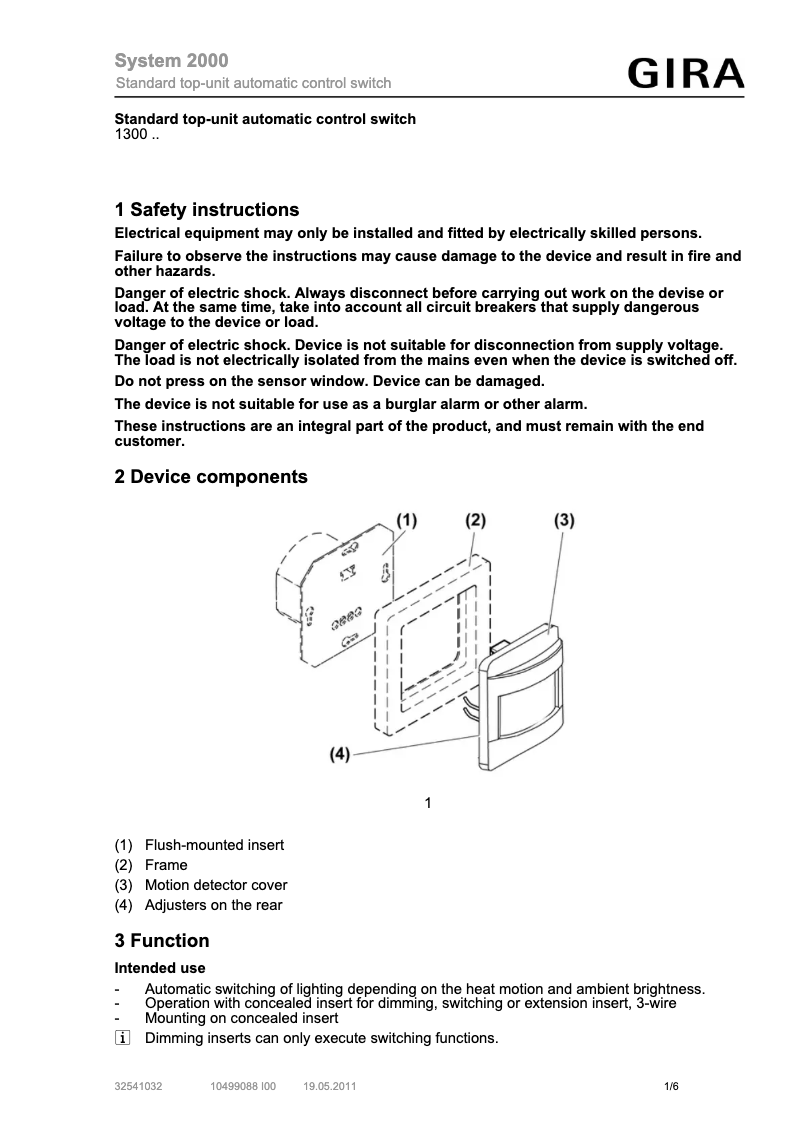 System 2000
Standard top-unit automatic control switch

GIRA

Standard top-unit automatic control switch
1300 ..

1 Safety instructions

Electrical equipment may only be installed and fitted by electrically skilled persons.

Failure to observe the instructions may cause damage to the device and result in fire and other hazards.

Danger of electric shock. Always disconnect before carrying out work on the devise or load. At the same time, take into account all circuit breakers that supply dangerous voltage to the device or load.

Danger of electric shock. Device is not suitable for disconnection from supply voltage. The load is not electrically isolated from the mains even when the device is switched off.

Do not press on the sensor window. Device can be damaged.

The device is not suitable for use as a burglar alarm or other alarm.

These instructions are an integral part of the product, and must remain with the end customer.

2 Device components

(1) (2) (3)

(4)

1

(1) Flush-mounted insert
(2) Frame
(3) Motion detector cover
(4) Adjusters on the rear

3 Function

Intended use

- Automatic switching of lighting depending on the heat motion and ambient brightness.
- Operation with concealed insert for dimming, switching or extension insert, 3-wire
- Mounting on concealed insert

i Dimming inserts can only execute switching functions.

32541032 10499088 I00 19.05.2011 1/6