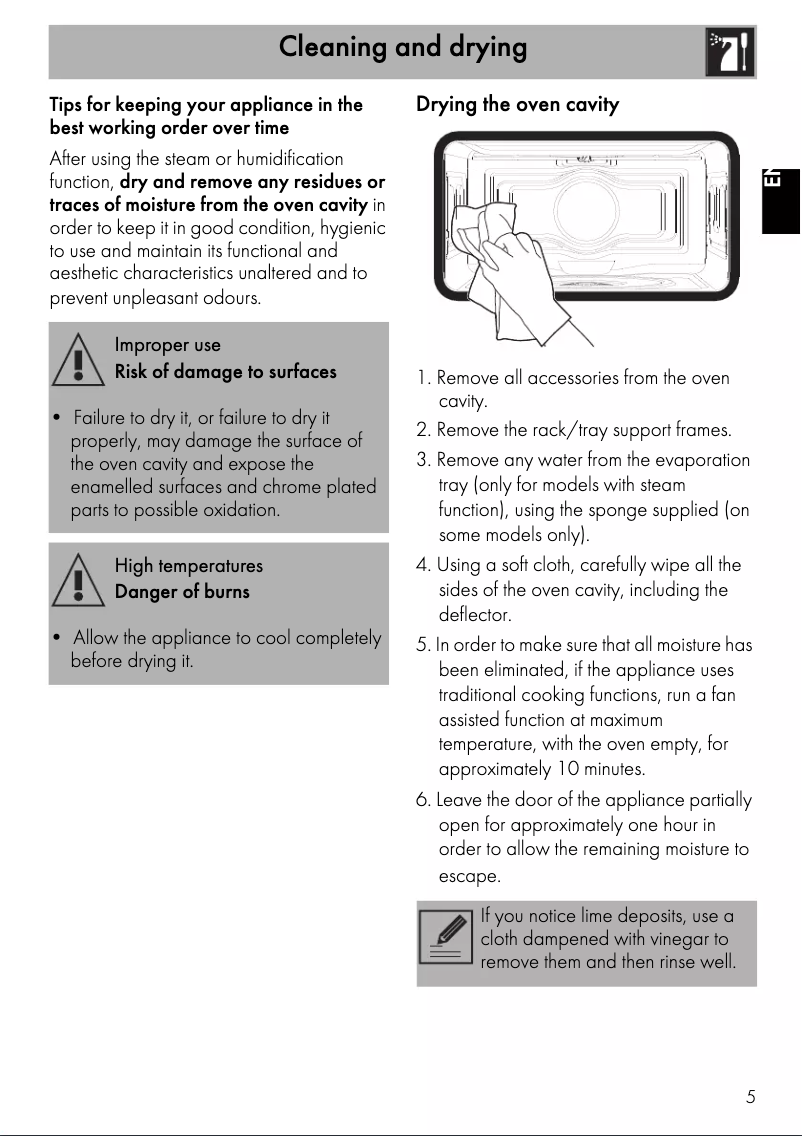 Cleaning and drying

Tips for keeping your appliance in the best working order over time

After using the steam or humidification function, dry and remove any residues or traces of moisture from the oven cavity in order to keep it in good condition, hygienic to use and maintain its functional and aesthetic characteristics unaltered and to prevent unpleasant odours.

Improper use
Risk of damage to surfaces

• Failure to dry it, or failure to dry it properly, may damage the surface of the oven cavity and expose the enamelled surfaces and chrome plated parts to possible oxidation.

High temperatures
Danger of burns

• Allow the appliance to cool completely before drying it.

Drying the oven cavity

EN

1. Remove all accessories from the oven cavity.
2. Remove the rack/tray support frames.
3. Remove any water from the evaporation tray (only for models with steam function), using the sponge supplied (on some models only).
4. Using a soft cloth, carefully wipe all the sides of the oven cavity, including the deflector.
5. In order to make sure that all moisture has been eliminated, if the appliance uses traditional cooking functions, run a fan assisted function at maximum temperature, with the oven empty, for approximately 10 minutes.
6. Leave the door of the appliance partially open for approximately one hour in order to allow the remaining moisture to escape.

If you notice lime deposits, use a cloth dampened with vinegar to remove them and then rinse well.

5