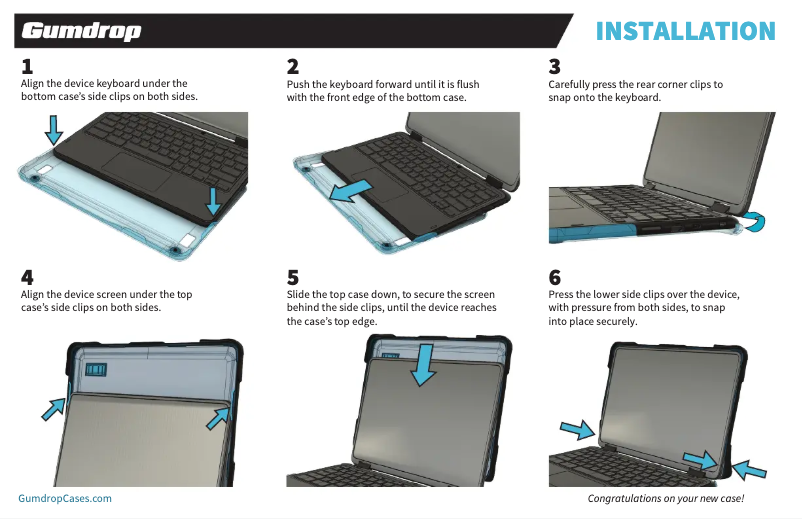 Gumdrop

INSTALLATION

1
Align the device keyboard under the bottom case's side clips on both sides.

2
Push the keyboard forward until it is flush with the front edge of the bottom case.

3
Carefully press the rear corner clips to snap onto the keyboard.

4
Align the device screen under the top case's side clips on both sides.

5
Slide the top case down, to secure the screen behind the side clips, until the device reaches the case's top edge.

6
Press the lower side clips over the device, with pressure from both sides, to snap into place securely.

GumdropCases.com

Congratulations on your new case!