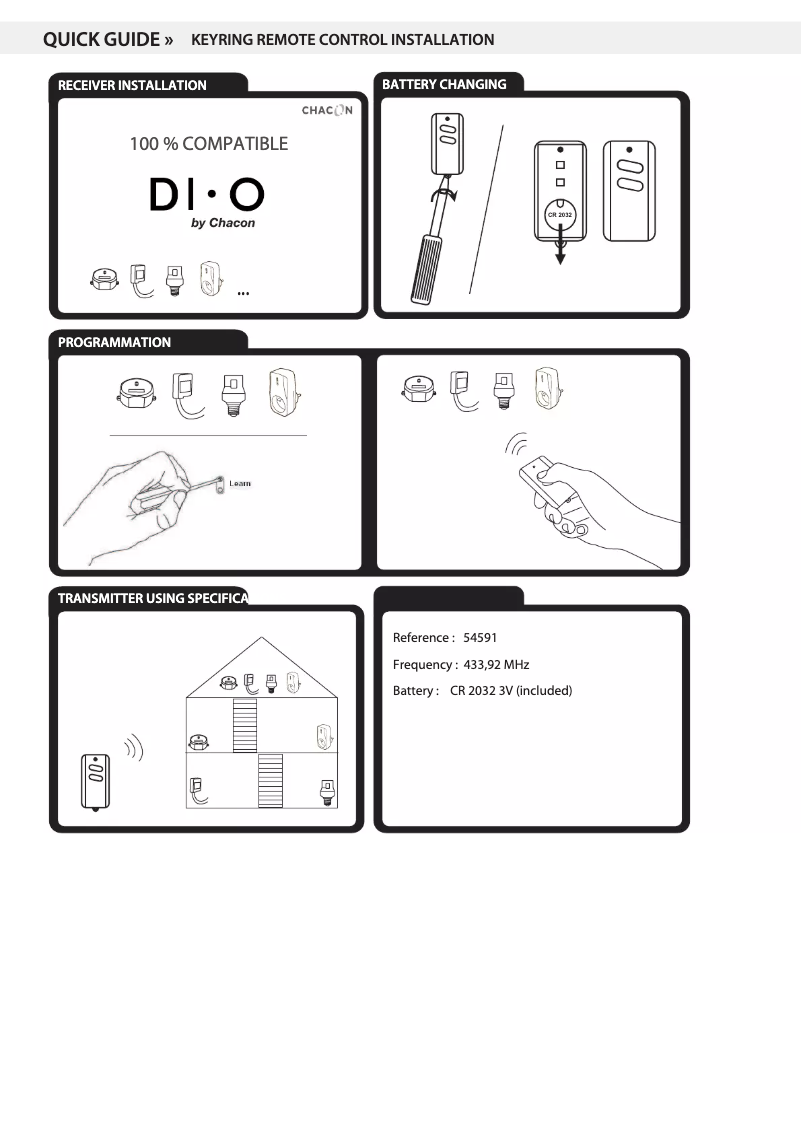 QUICK GUIDE » KEYRING REMOTE CONTROL INSTALLATION

RECEIVER INSTALLATION

CHACON

100 % COMPATIBLE

DI·O
by Chacon

...

BATTERY CHANGING

CR 2032

PROGRAMMATION

Learn

TRANSMITTER USING SPECIFICA

Reference : 54591

Frequency : 433,92 MHz

Battery : CR 2032 3V (included)