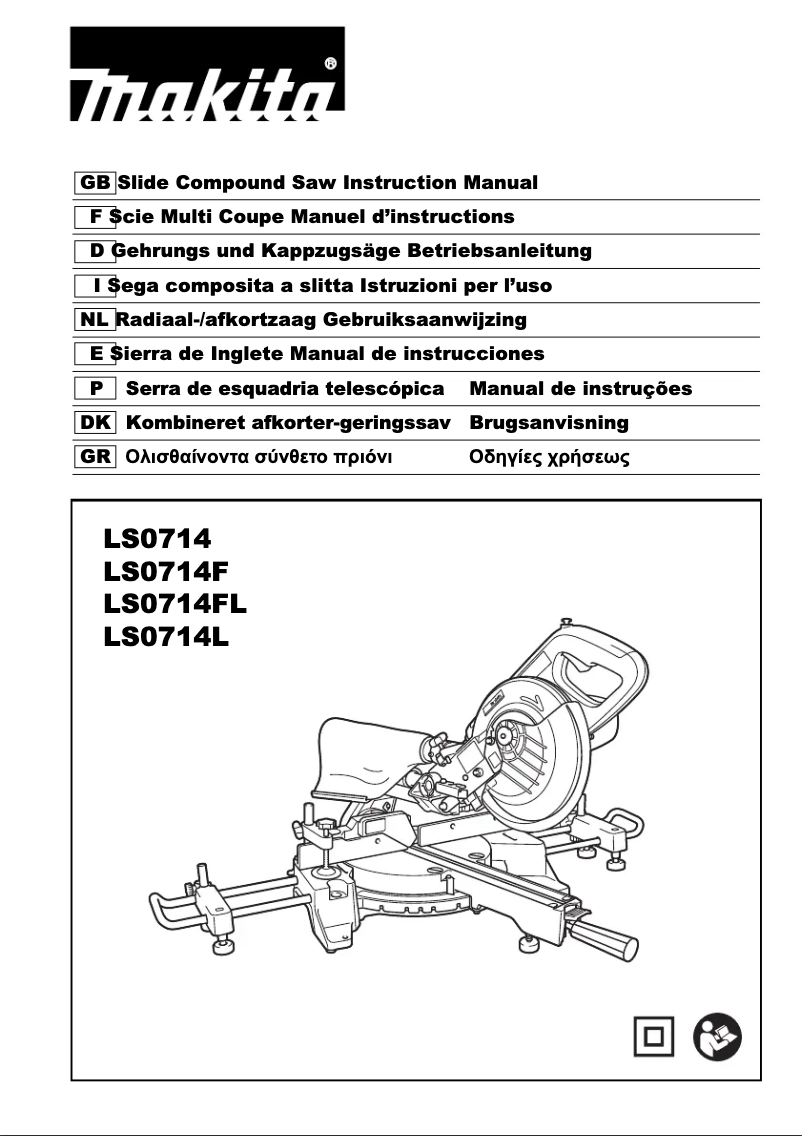 makita®

GB Slide Compound Saw Instruction Manual
F Scie Multi Coupe Manuel d'instructions
D Gehrungs und Kappzugsäge Betriebsanleitung
I Sega composita a slitta Istruzioni per l'uso
NL Radiaal-/afkortzaag Gebruiksaanwijzing
E Sierra de Inglete Manual de instrucciones
P Serra de esquadria telescópica Manual de instruções
DK Kombineret afkorter-geringssav Brugsanvisning
GR Ολισθαίνοντα σύνθετο πριόνι Οδηγίες χρήσεως

LS0714
LS0714F
LS0714FL
LS0714L