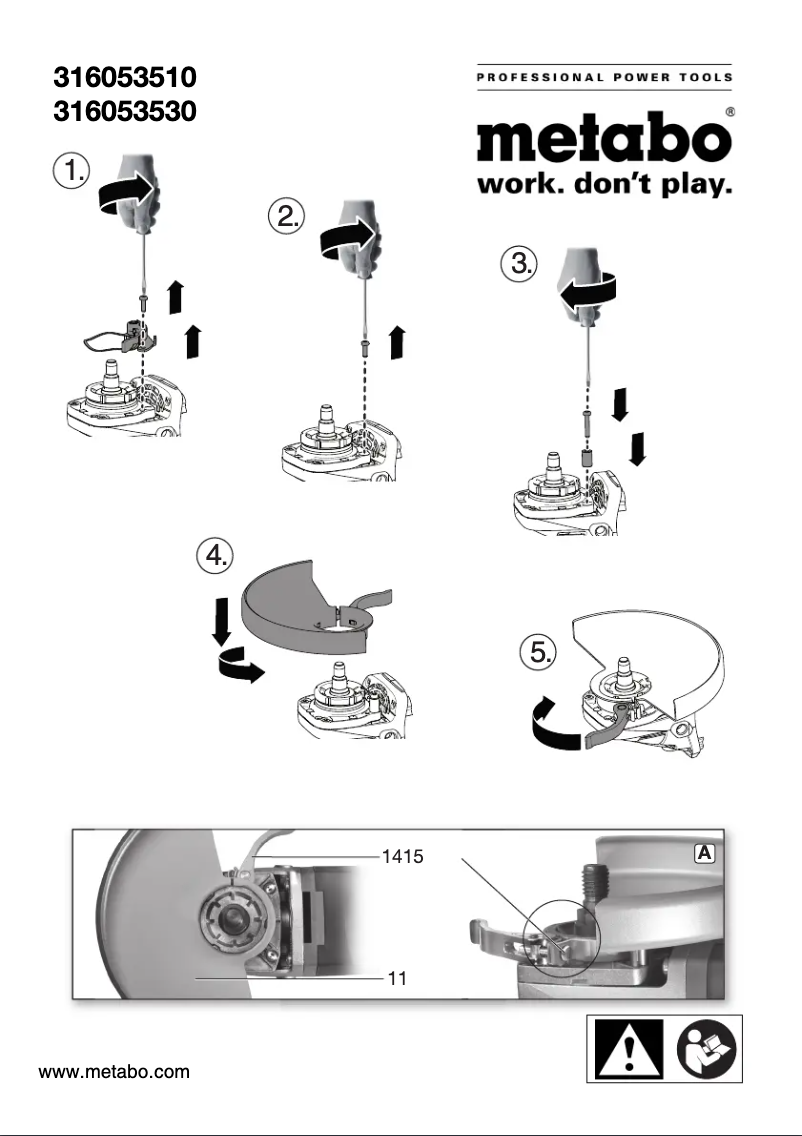 316053510
316053530

PROFESSIONAL POWER TOOLS

metabo®
work. don't play.

1.

2.

3.

4.

5.

1415

11

A

www.metabo.com