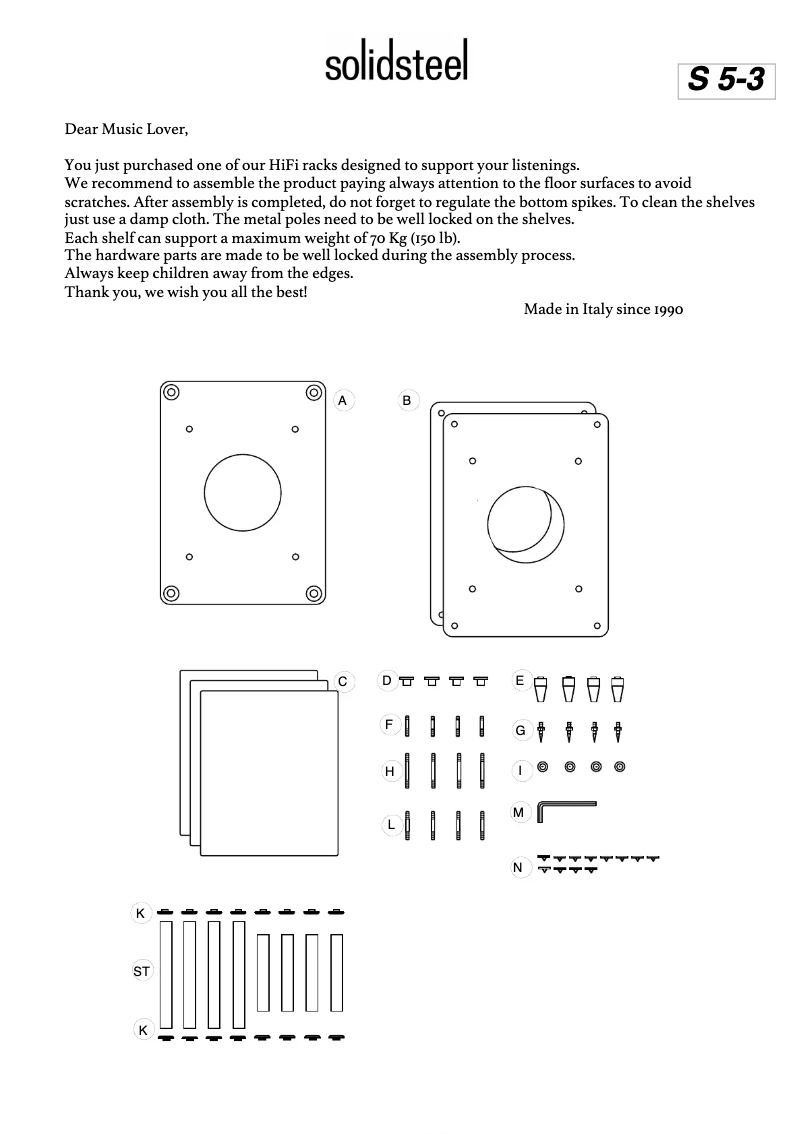 solidsteel

S 5-3

Dear Music Lover,

You just purchased one of our HiFi racks designed to support your listenings.
We recommend to assemble the product paying always attention to the floor surfaces to avoid scratches. After assembly is completed, do not forget to regulate the bottom spikes. To clean the shelves just use a damp cloth. The metal poles need to be well locked on the shelves.
Each shelf can support a maximum weight of 70 Kg (150 lb).
The hardware parts are made to be well locked during the assembly process.
Always keep children away from the edges.
Thank you, we wish you all the best!

Made in Italy since 1990

A

B

C

D

E

F

G

H

I

L

M

N

K

ST

K