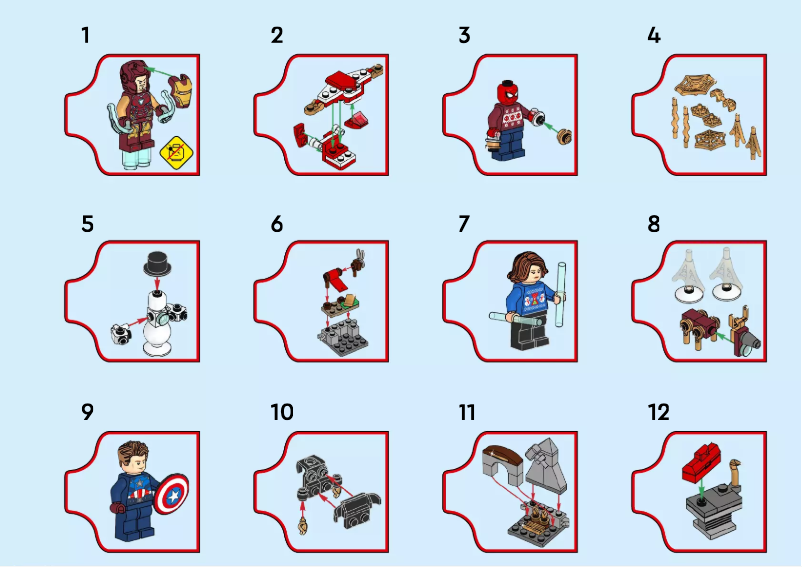 1

2

3

4

5

6

7

8

9

10

11

12