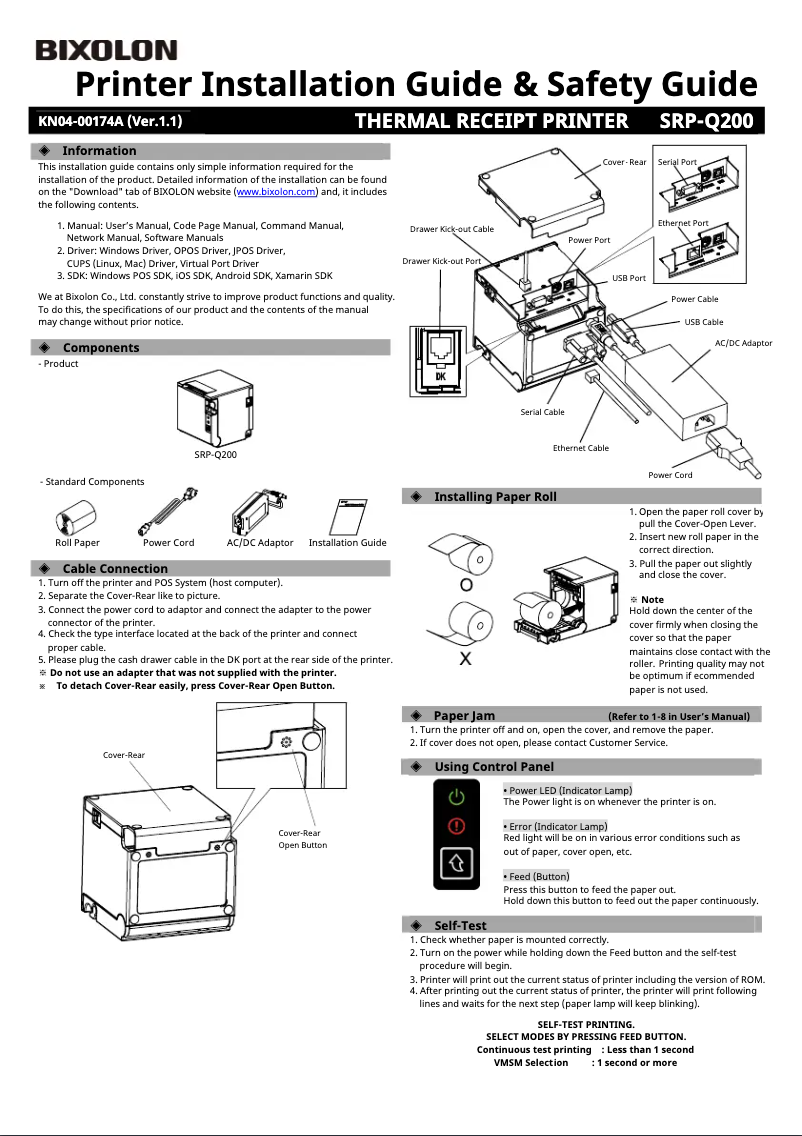 BIXOLON

Printer Installation Guide & Safety Guide

KN04-00174A (Ver.1.1) THERMAL RECEIPT PRINTER SRP-Q200

◈ Information

This installation guide contains only simple information required for the installation of the product. Detailed information of the installation can be found on the "Download" tab of BIXOLON website (www.bixolon.com) and, it includes the following contents.

1. Manual: User's Manual, Code Page Manual, Command Manual, Network Manual, Software Manuals
2. Driver: Windows Driver, OPOS Driver, JPOS Driver, CUPS (Linux, Mac) Driver, Virtual Port Driver
3. SDK: Windows POS SDK, iOS SDK, Android SDK, Xamarin SDK

We at Bixolon Co., Ltd. constantly strive to improve product functions and quality. To do this, the specifications of our product and the contents of the manual may change without prior notice.

◈ Components

- Product

SRP-Q200

- Standard Components

Roll Paper Power Cord AC/DC Adaptor Installation Guide

◈ Cable Connection

1. Turn off the printer and POS System (host computer).
2. Separate the Cover-Rear like to picture.
3. Connect the power cord to adaptor and connect the adapter to the power connector of the printer.
4. Check the type interface located at the back of the printer and connect proper cable.
5. Please plug the cash drawer cable in the DK port at the rear side of the printer.
※ Do not use an adapter that was not supplied with the printer.
※ To detach Cover-Rear easily, press Cover-Rear Open Button.

Cover-Rear

Cover-Rear Open Button

Cover- Rear
Serial Port
Ethernet Port
Drawer Kick-out Cable
Power Port
Drawer Kick-out Port
USB Port
Power Cable
USB Cable
AC/DC Adaptor
DK
Serial Cable
Ethernet Cable
Power Cord

◈ Installing Paper Roll

O
X

1. Open the paper roll cover by pull the Cover-Open Lever.
2. Insert new roll paper in the correct direction.
3. Pull the paper out slightly and close the cover.

※ Note
Hold down the center of the cover firmly when closing the cover so that the paper maintains close contact with the roller. Printing quality may not be optimum if ecommended paper is not used.

◈ Paper Jam (Refer to 1-8 in User's Manual)

1. Turn the printer off and on, open the cover, and remove the paper.
2. If cover does not open, please contact Customer Service.

◈ Using Control Panel

• Power LED (Indicator Lamp)
The Power light is on whenever the printer is on.

• Error (Indicator Lamp)
Red light will be on in various error conditions such as out of paper, cover open, etc.

• Feed (Button)
Press this button to feed the paper out.
Hold down this button to feed out the paper continuously.

◈ Self-Test

1. Check whether paper is mounted correctly.
2. Turn on the power while holding down the Feed button and the self-test procedure will begin.
3. Printer will print out the current status of printer including the version of ROM.
4. After printing out the current status of printer, the printer will print following lines and waits for the next step (paper lamp will keep blinking).

SELF-TEST PRINTING.
SELECT MODES BY PRESSING FEED BUTTON.
Continuous test printing : Less than 1 second
VMSM Selection : 1 second or more