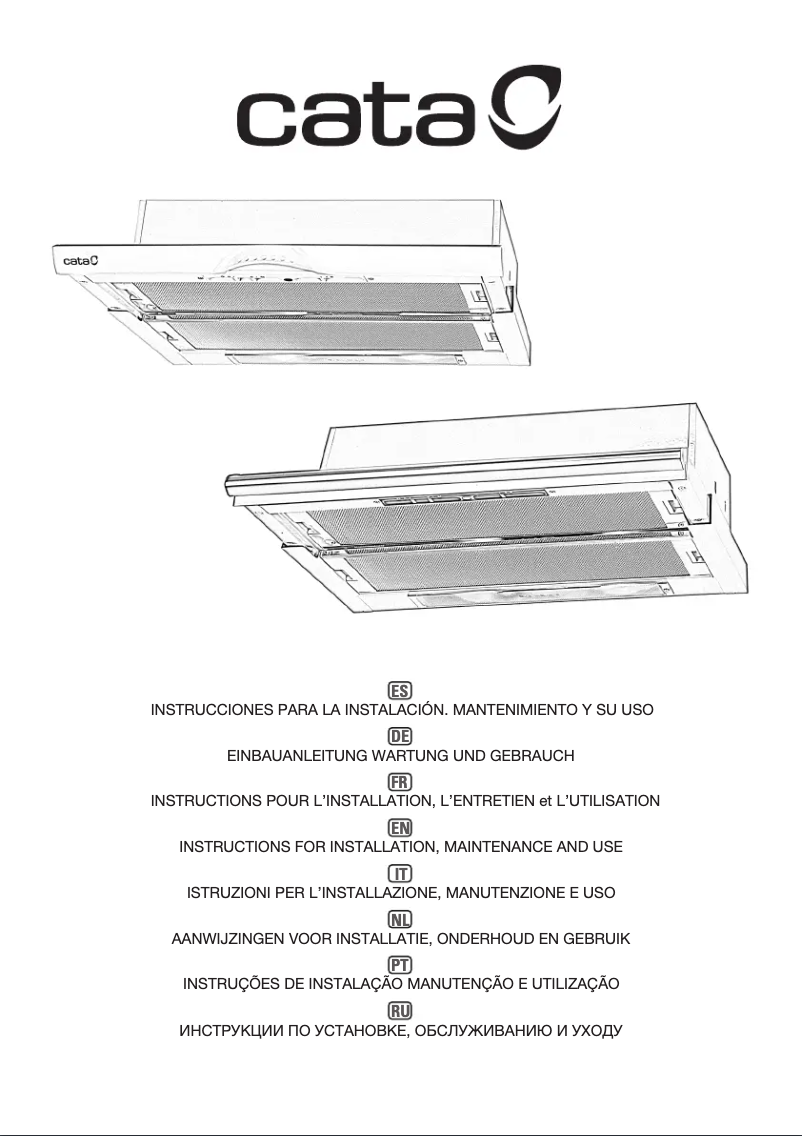 cata

cata

ES
INSTRUCCIONES PARA LA INSTALACIÓN. MANTENIMIENTO Y SU USO

DE
EINBAUANLEITUNG WARTUNG UND GEBRAUCH

FR
INSTRUCTIONS POUR L'INSTALLATION, L'ENTRETIEN et L'UTILISATION

EN
INSTRUCTIONS FOR INSTALLATION, MAINTENANCE AND USE

IT
ISTRUZIONI PER L'INSTALLAZIONE, MANUTENZIONE E USO

NL
AANWIJZINGEN VOOR INSTALLATIE, ONDERHOUD EN GEBRUIK

PT
INSTRUÇÕES DE INSTALAÇÃO MANUTENÇÃO E UTILIZAÇÃO

RU
ИНСТРУКЦИИ ПО УСТАНОВКЕ, ОБСЛУЖИВАНИЮ И УХОДУ