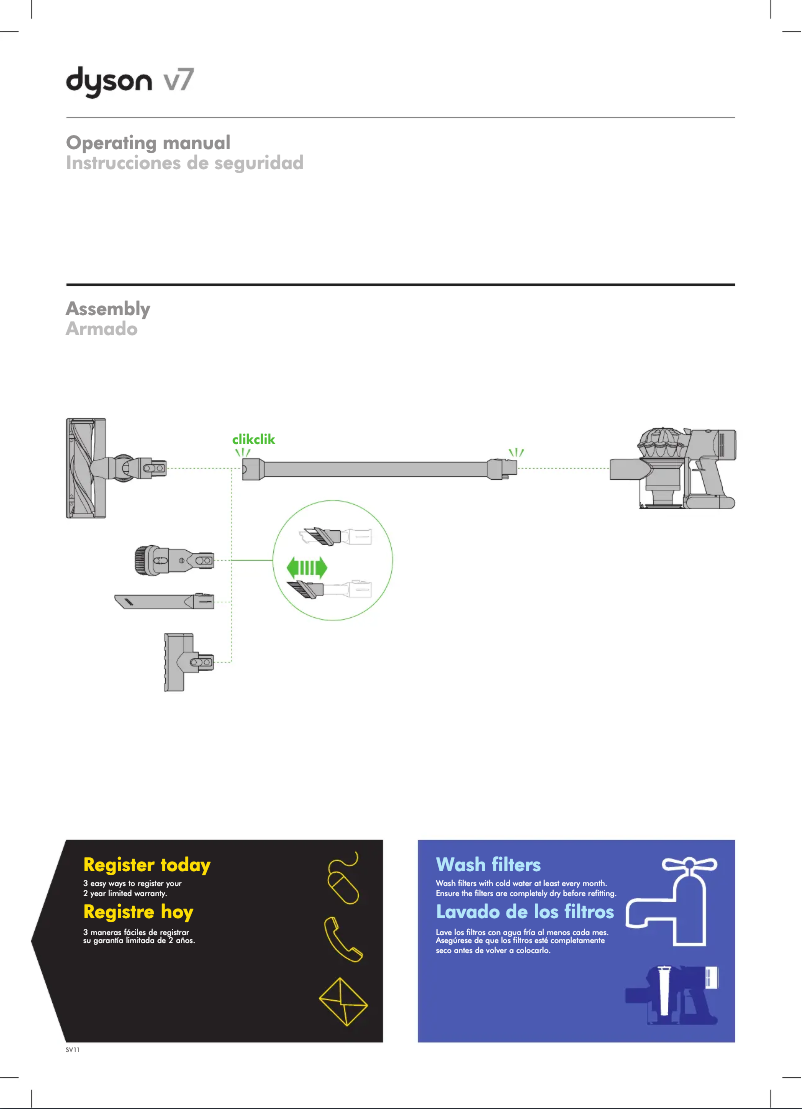 dyson v7

Operating manual
Instrucciones de seguridad

Assembly
Armado

clikclik

Register today
3 easy ways to register your 2 year limited warranty.

Registre hoy
3 maneras fáciles de registrar su garantía limitada de 2 años.

Wash filters
Wash filters with cold water at least every month. Ensure the filters are completely dry before refitting.

Lavado de los filtros
Lave los filtros con agua fría al menos cada mes. Asegúrese de que los filtros esté completamente seco antes de volver a colocarlo.

SV11