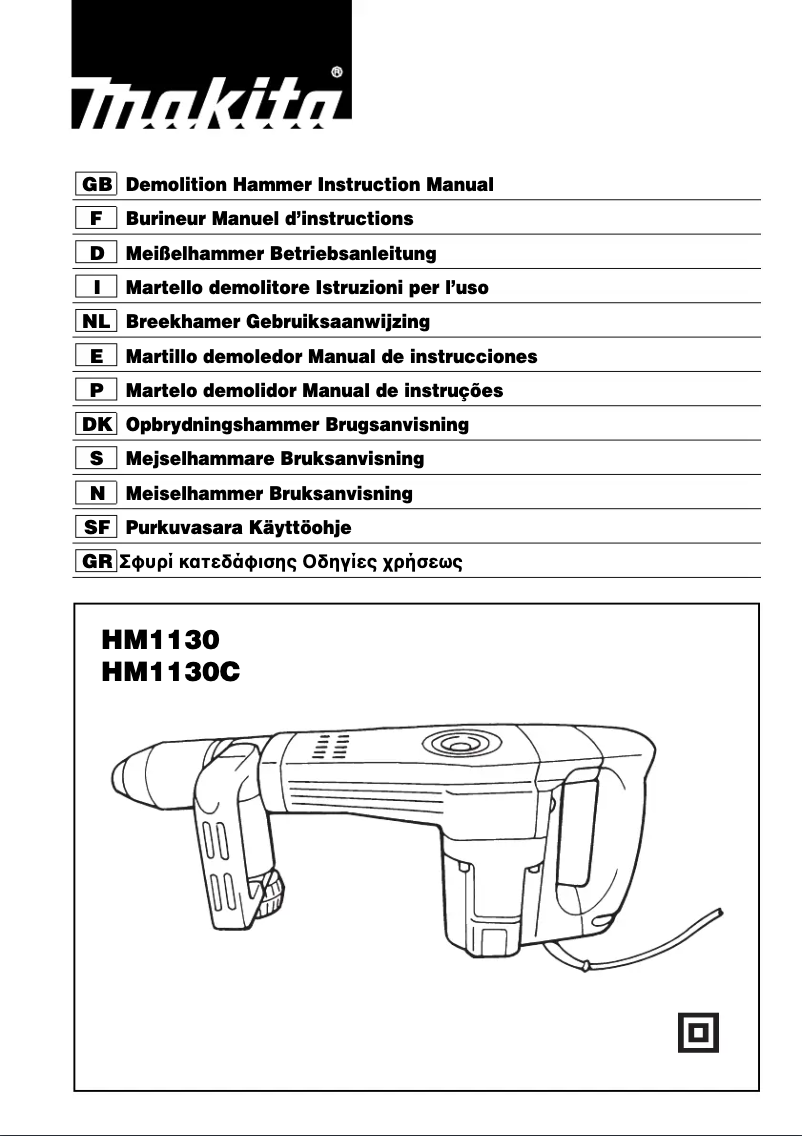 makita®

GB Demolition Hammer Instruction Manual
F Burineur Manuel d'instructions
D Meißelhammer Betriebsanleitung
I Martello demolitore Istruzioni per l'uso
NL Breekhamer Gebruiksaanwijzing
E Martillo demoledor Manual de instrucciones
P Martelo demolidor Manual de instruções
DK Opbrydningshammer Brugsanvisning
S Mejselhammare Bruksanvisning
N Meiselhammer Bruksanvisning
SF Purkuvasara Käyttöohje
GR Σφυρί κατεδάφισης Οδηγίες χρήσεως

HM1130
HM1130C