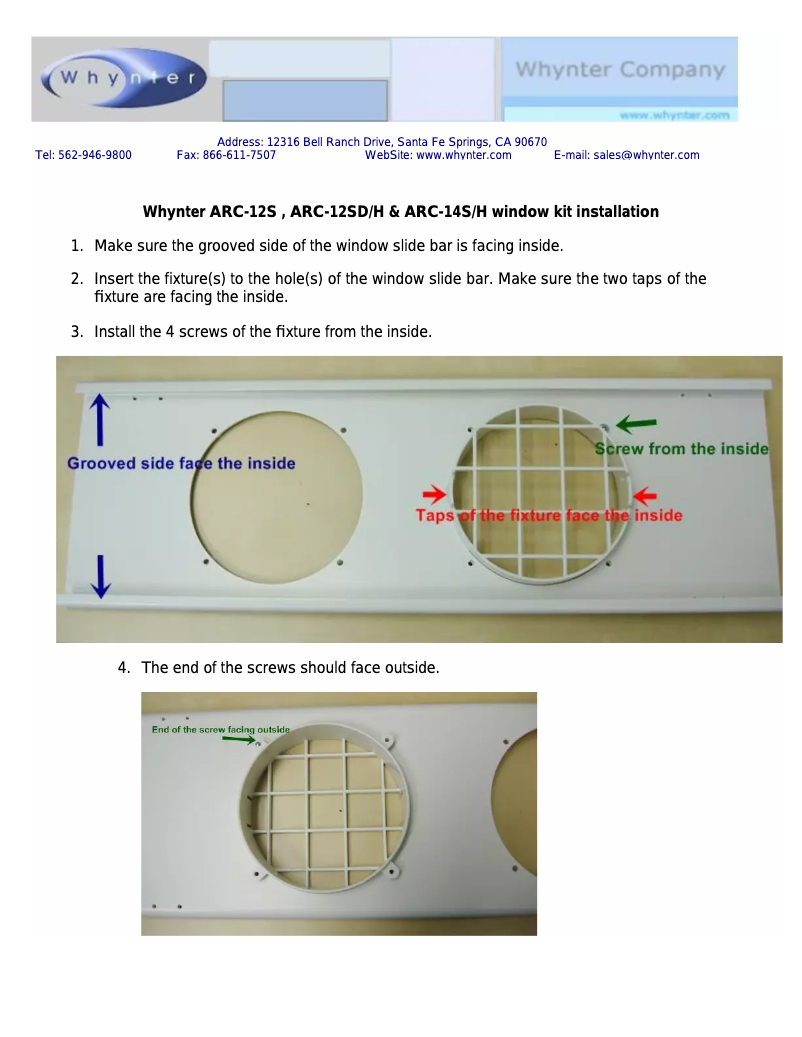 Whynter

Whynter Company

www.whynter.com

Address: 12316 Bell Ranch Drive, Santa Fe Springs, CA 90670
Tel: 562-946-9800 Fax: 866-611-7507 WebSite: www.whynter.com E-mail: sales@whynter.com

Whynter ARC-12S , ARC-12SD/H & ARC-14S/H window kit installation

1. Make sure the grooved side of the window slide bar is facing inside.

2. Insert the fixture(s) to the hole(s) of the window slide bar. Make sure the two taps of the fixture are facing the inside.

3. Install the 4 screws of the fixture from the inside.

Grooved side face the inside

Screw from the inside

Taps of the fixture face the inside

4. The end of the screws should face outside.

End of the screw facing outside