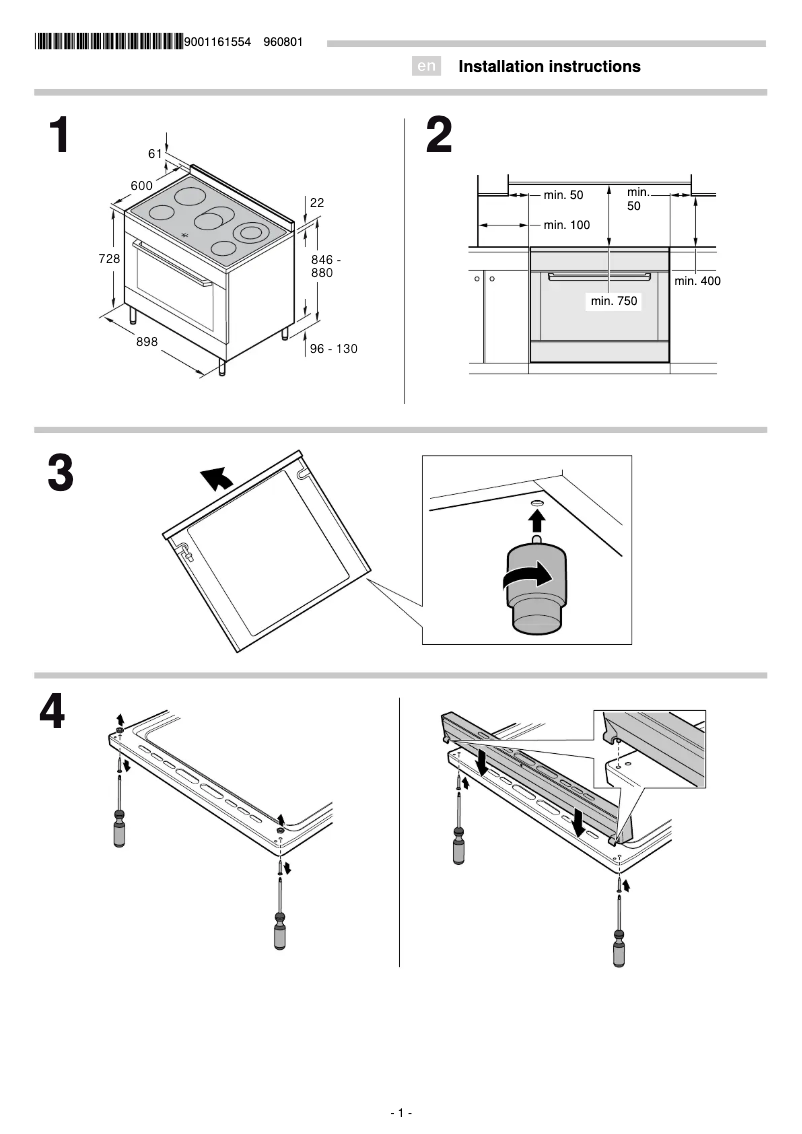 9001161554 960801

en Installation instructions

1

61
600
22
728
846 - 880
898
96 - 130

2

min. 50
min. 50
min. 100
min. 750
min. 400

3

4

- 1 -