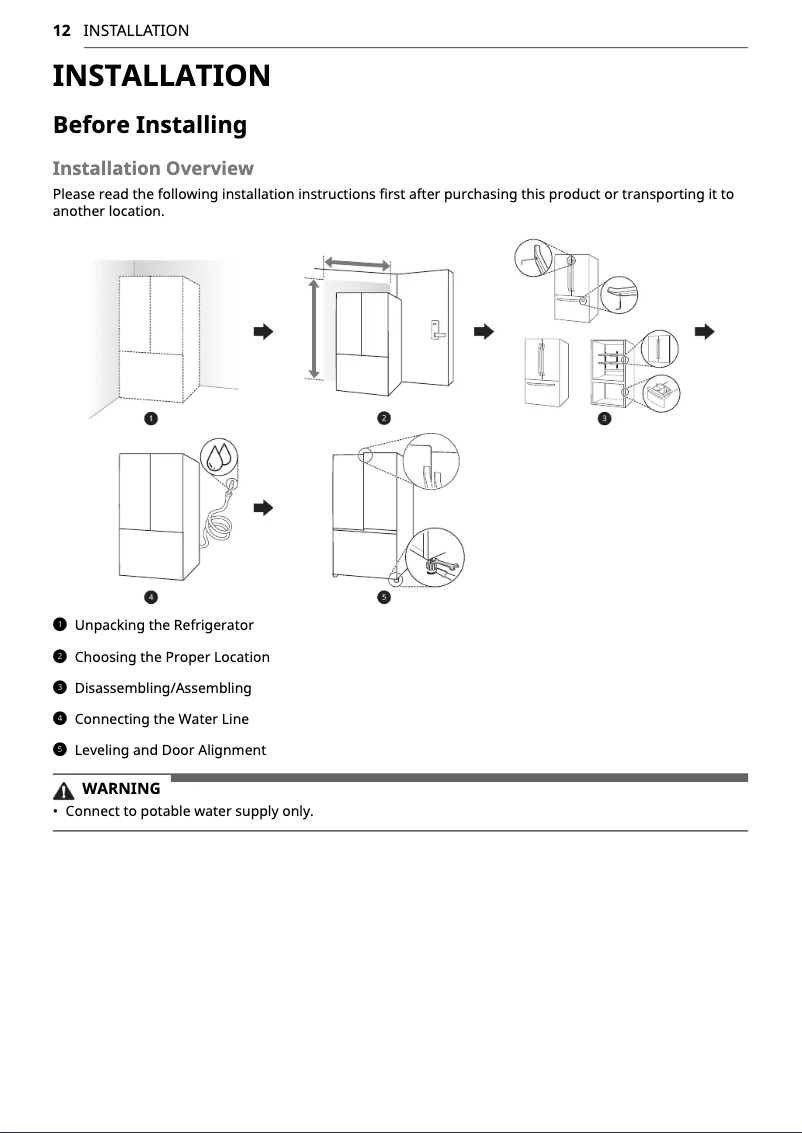 12 INSTALLATION

INSTALLATION

Before Installing

Installation Overview

Please read the following installation instructions first after purchasing this product or transporting it to another location.

1

2

3

4

5

1 Unpacking the Refrigerator

2 Choosing the Proper Location

3 Disassembling/Assembling

4 Connecting the Water Line

5 Leveling and Door Alignment

WARNING

• Connect to potable water supply only.