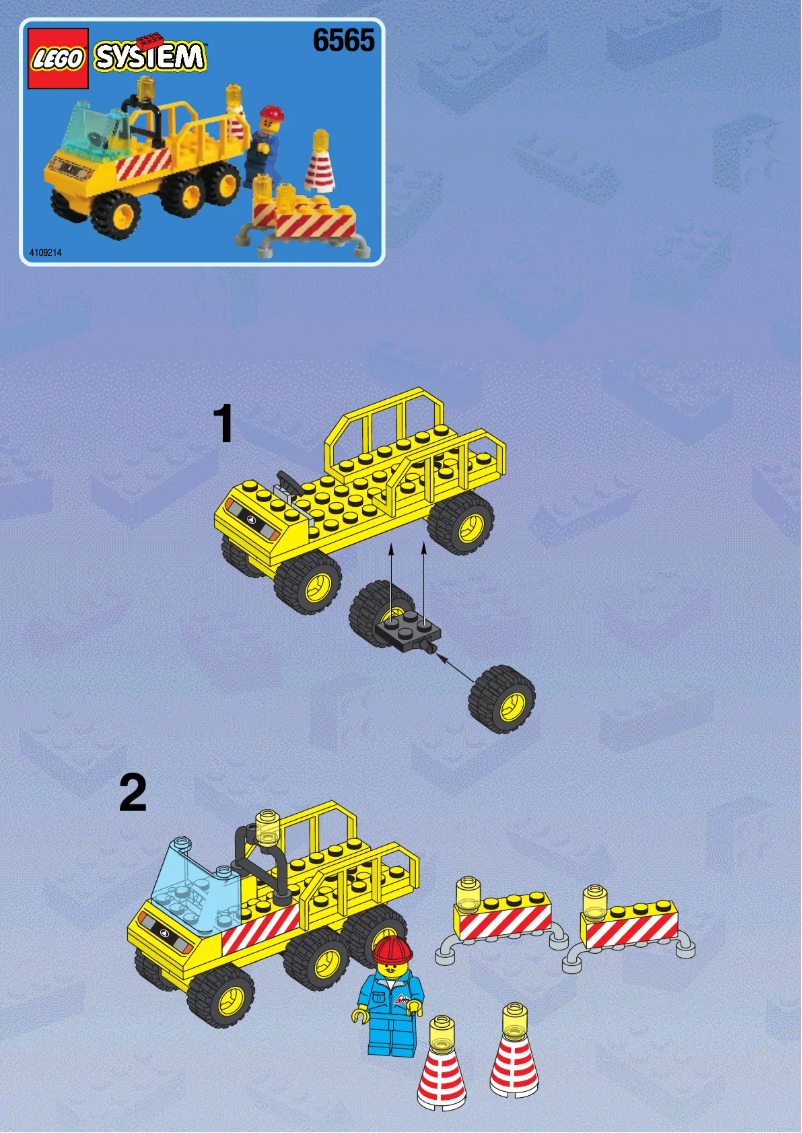 LEGO SYSTEM
6565
4109214

1

2