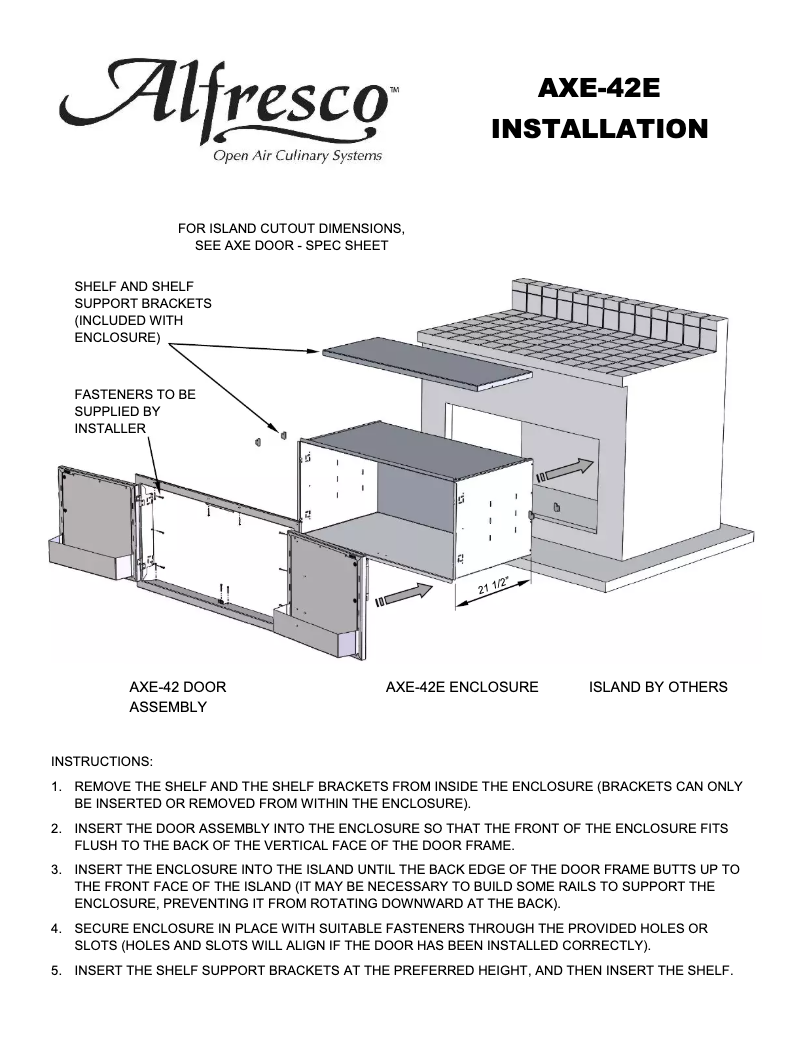 Alfresco™
Open Air Culinary Systems

AXE-42E
INSTALLATION

FOR ISLAND CUTOUT DIMENSIONS, SEE AXE DOOR - SPEC SHEET

SHELF AND SHELF SUPPORT BRACKETS (INCLUDED WITH ENCLOSURE)

FASTENERS TO BE SUPPLIED BY INSTALLER

21 1/2"

AXE-42 DOOR ASSEMBLY

AXE-42E ENCLOSURE

ISLAND BY OTHERS

INSTRUCTIONS:

1. REMOVE THE SHELF AND THE SHELF BRACKETS FROM INSIDE THE ENCLOSURE (BRACKETS CAN ONLY BE INSERTED OR REMOVED FROM WITHIN THE ENCLOSURE).

2. INSERT THE DOOR ASSEMBLY INTO THE ENCLOSURE SO THAT THE FRONT OF THE ENCLOSURE FITS FLUSH TO THE BACK OF THE VERTICAL FACE OF THE DOOR FRAME.

3. INSERT THE ENCLOSURE INTO THE ISLAND UNTIL THE BACK EDGE OF THE DOOR FRAME BUTTS UP TO THE FRONT FACE OF THE ISLAND (IT MAY BE NECESSARY TO BUILD SOME RAILS TO SUPPORT THE ENCLOSURE, PREVENTING IT FROM ROTATING DOWNWARD AT THE BACK).

4. SECURE ENCLOSURE IN PLACE WITH SUITABLE FASTENERS THROUGH THE PROVIDED HOLES OR SLOTS (HOLES AND SLOTS WILL ALIGN IF THE DOOR HAS BEEN INSTALLED CORRECTLY).

5. INSERT THE SHELF SUPPORT BRACKETS AT THE PREFERRED HEIGHT, AND THEN INSERT THE SHELF.