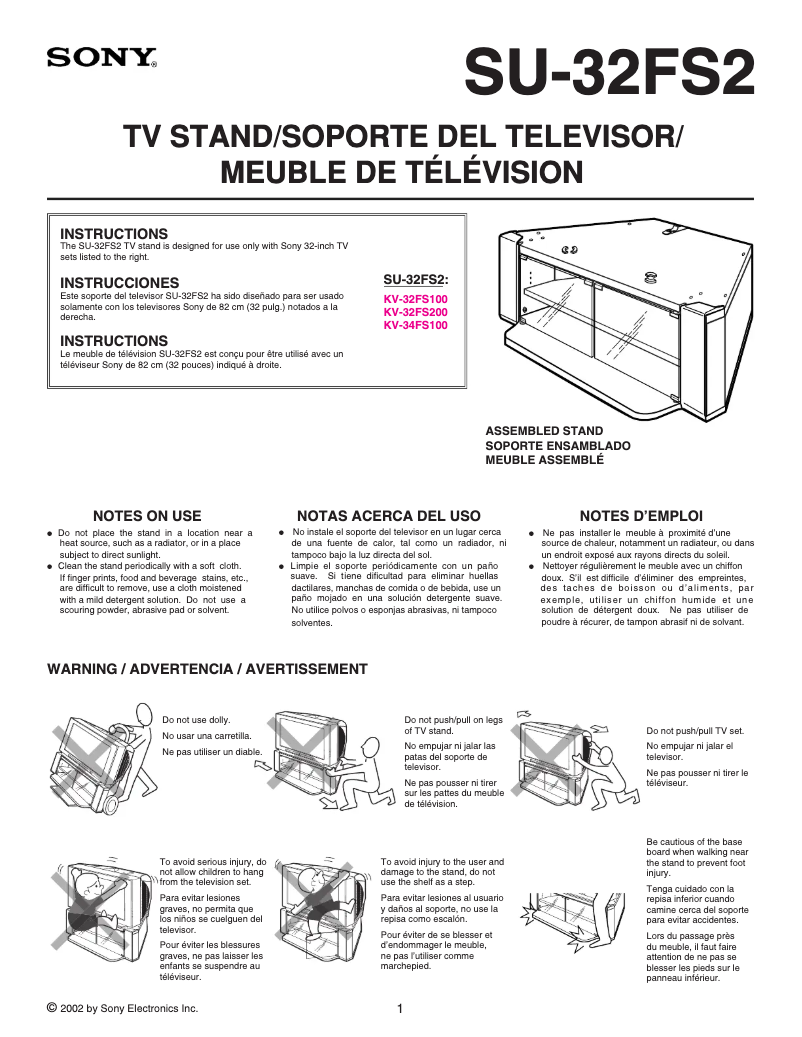 SONY

SU-32FS2

TV STAND/SOPORTE DEL TELEVISOR/ MEUBLE DE TÉLÉVISION

INSTRUCTIONS
The SU-32FS2 TV stand is designed for use only with Sony 32-inch TV sets listed to the right.

INSTRUCCIONES
Este soporte del televisor SU-32FS2 ha sido diseñado para ser usado solamente con los televisores Sony de 82 cm (32 pulg.) notados a la derecha.

INSTRUCTIONS
Le meuble de télévision SU-32FS2 est conçu pour être utilisé avec un téléviseur Sony de 82 cm (32 pouces) indiqué à droite.

SU-32FS2:
KV-32FS100
KV-32FS200
KV-34FS100

ASSEMBLED STAND
SOPORTE ENSAMBLADO
MEUBLE ASSEMBLÉ

NOTES ON USE
● Do not place the stand in a location near a heat source, such as a radiator, or in a place subject to direct sunlight.
● Clean the stand periodically with a soft cloth. If finger prints, food and beverage stains, etc., are difficult to remove, use a cloth moistened with a mild detergent solution. Do not use a scouring powder, abrasive pad or solvent.

NOTAS ACERCA DEL USO
● No instale el soporte del televisor en un lugar cerca de una fuente de calor, tal como un radiador, ni tampoco bajo la luz directa del sol.
● Limpie el soporte periódicamente con un paño suave. Si tiene dificultad para eliminar huellas dactilares, manchas de comida o de bebida, use un paño mojado en una solución detergente suave. No utilice polvos o esponjas abrasivas, ni tampoco solventes.

NOTES D'EMPLOI
● Ne pas installer le meuble à proximité d'une source de chaleur, notamment un radiateur, ou dans un endroit exposé aux rayons directs du soleil.
● Nettoyer régulièrement le meuble avec un chiffon doux. S'il est difficile d'éliminer des empreintes, des taches de boisson ou d'aliments, par exemple, utiliser un chiffon humide et une solution de détergent doux. Ne pas utiliser de poudre à récurer, de tampon abrasif ni de solvant.

WARNING / ADVERTENCIA / AVERTISSEMENT

Do not use dolly.
No usar una carretilla.
Ne pas utiliser un diable.

Do not push/pull on legs of TV stand.
No empujar ni jalar las patas del soporte de televisor.
Ne pas pousser ni tirer sur les pattes du meuble de télévision.

Do not push/pull TV set.
No empujar ni jalar el televisor.
Ne pas pousser ni tirer le téléviseur.

To avoid serious injury, do not allow children to hang from the television set.
Para evitar lesiones graves, no permita que los niños se cuelguen del televisor.
Pour éviter les blessures graves, ne pas laisser les enfants se suspendre au téléviseur.

To avoid injury to the user and damage to the stand, do not use the shelf as a step.
Para evitar lesiones al usuario y daños al soporte, no use la repisa como escalón.
Pour éviter de se blesser et d'endommager le meuble, ne pas l'utiliser comme marchepied.

Be cautious of the base board when walking near the stand to prevent foot injury.
Tenga cuidado con la repisa inferior cuando camine cerca del soporte para evitar accidentes.
Lors du passage près du meuble, il faut faire attention de ne pas se blesser les pieds sur le panneau inférieur.

© 2002 by Sony Electronics Inc.

1