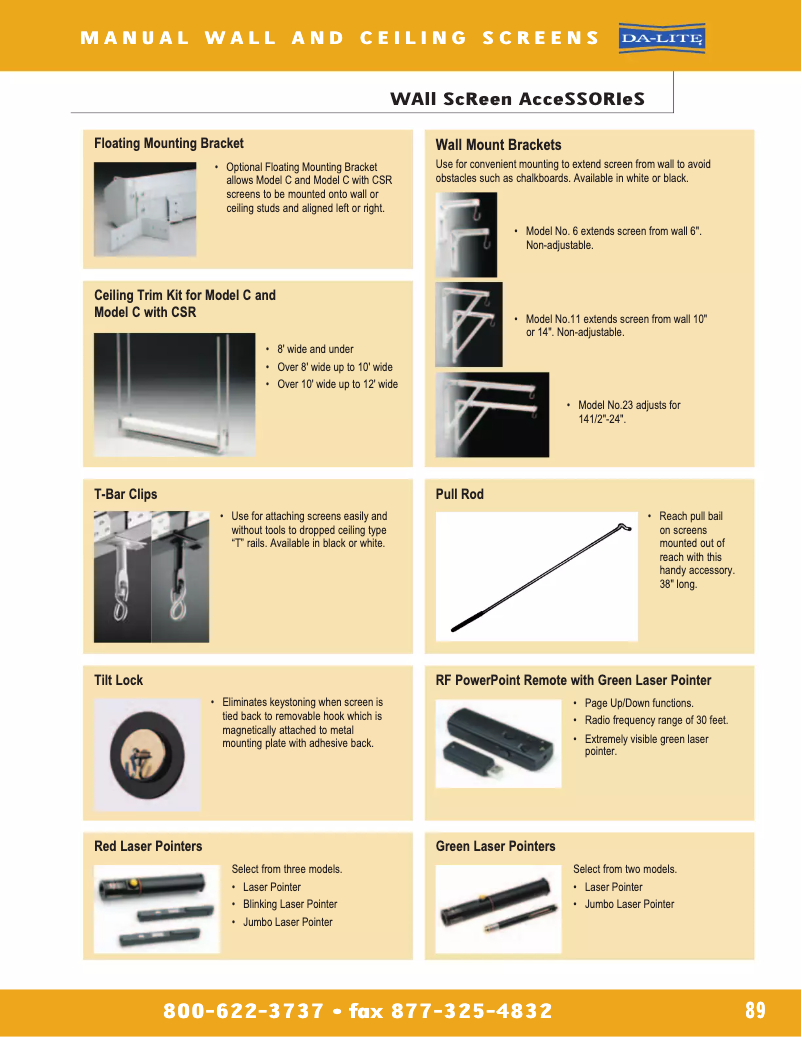 MANUAL WALL AND CEILING SCREENS

DA-LITE

WAll ScReen AcceSSORIeS

Floating Mounting Bracket

• Optional Floating Mounting Bracket allows Model C and Model C with CSR screens to be mounted onto wall or ceiling studs and aligned left or right.

Ceiling Trim Kit for Model C and Model C with CSR

• 8' wide and under
• Over 8' wide up to 10' wide
• Over 10' wide up to 12' wide

T-Bar Clips

• Use for attaching screens easily and without tools to dropped ceiling type "T" rails. Available in black or white.

Tilt Lock

• Eliminates keystoning when screen is tied back to removable hook which is magnetically attached to metal mounting plate with adhesive back.

Red Laser Pointers

Select from three models.
• Laser Pointer
• Blinking Laser Pointer
• Jumbo Laser Pointer

Wall Mount Brackets

Use for convenient mounting to extend screen from wall to avoid obstacles such as chalkboards. Available in white or black.

• Model No. 6 extends screen from wall 6". Non-adjustable.

• Model No.11 extends screen from wall 10" or 14". Non-adjustable.

• Model No.23 adjusts for 141/2"-24".

Pull Rod

• Reach pull bail on screens mounted out of reach with this handy accessory. 38" long.

RF PowerPoint Remote with Green Laser Pointer

• Page Up/Down functions.
• Radio frequency range of 30 feet.
• Extremely visible green laser pointer.

Green Laser Pointers

Select from two models.
• Laser Pointer
• Jumbo Laser Pointer

800-622-3737 • fax 877-325-4832

89