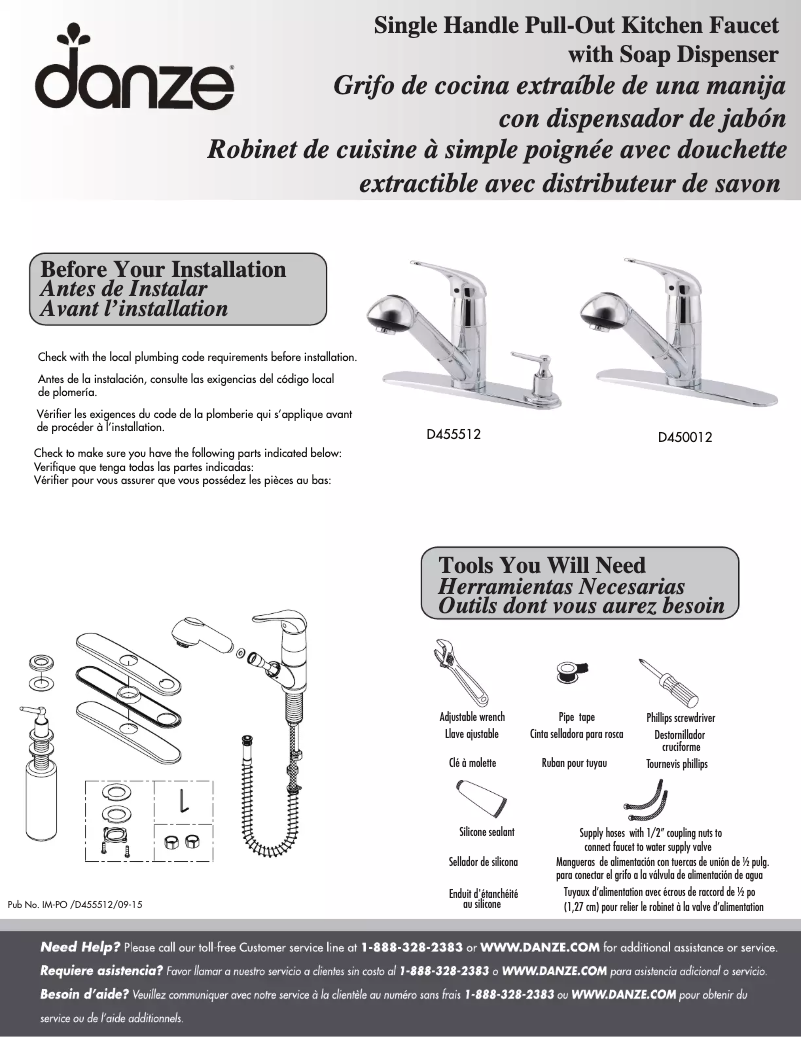 danze

Single Handle Pull-Out Kitchen Faucet with Soap Dispenser
Grifo de cocina extraíble de una manija con dispensador de jabón
Robinet de cuisine à simple poignée avec douchette extractible avec distributeur de savon

Before Your Installation
Antes de Instalar
Avant l'installation

Check with the local plumbing code requirements before installation.

Antes de la instalación, consulte las exigencias del código local de plomería.

Vérifier les exigences du code de la plomberie qui s'applique avant de procéder à l'installation.

Check to make sure you have the following parts indicated below:
Verifique que tenga todas las partes indicadas:
Vérifier pour vous assurer que vous possédez les pièces au bas:

D455512

D450012

Tools You Will Need
Herramientas Necesarias
Outils dont vous aurez besoin

Adjustable wrench
Llave ajustable
Clé à molette

Pipe tape
Cinta selladora para rosca
Ruban pour tuyau

Phillips screwdriver
Destornillador cruciforme
Tournevis phillips

Silicone sealant
Sellador de silicona
Enduit d'étanchéité au silicone

Supply hoses with 1/2" coupling nuts to connect faucet to water supply valve
Mangueras de alimentación con tuercas de unión de ½ pulg. para conectar el grifo a la válvula de alimentación de agua
Tuyaux d'alimentation avec écrous de raccord de ½ po (1,27 cm) pour relier le robinet à la valve d'alimentation

Pub No. IM-PO /D455512/09-15

Need Help? Please call our toll-free Customer service line at 1-888-328-2383 or WWW.DANZE.COM for additional assistance or service.
Requiere asistencia? Favor llamar a nuestro servicio a clientes sin costo al 1-888-328-2383 o WWW.DANZE.COM para asistencia adicional o servicio.
Besoin d'aide? Veuillez communiquer avec notre service à la clientèle au numéro sans frais 1-888-328-2383 ou WWW.DANZE.COM pour obtenir du service ou de l'aide additionnels.