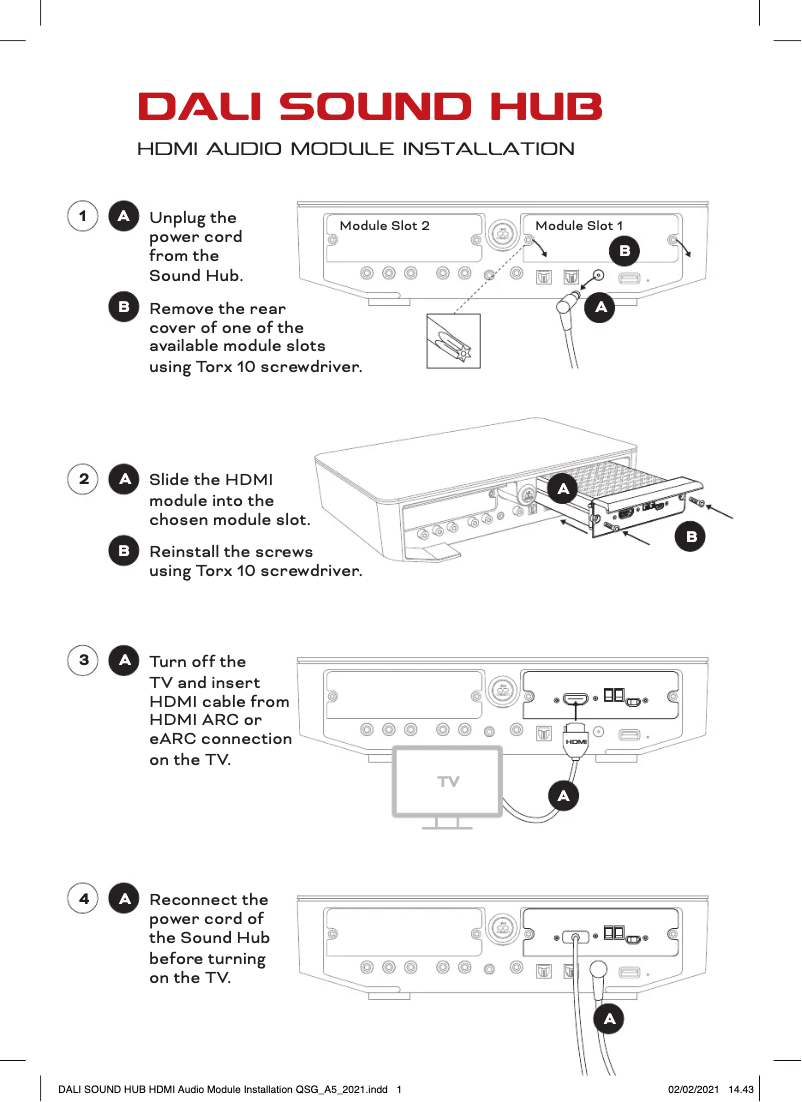 DALI SOUND HUB

HDMI AUDIO MODULE INSTALLATION

1 A Unplug the power cord from the Sound Hub.

B Remove the rear cover of one of the available module slots using Torx 10 screwdriver.

Module Slot 2
Module Slot 1
B
A

2 A Slide the HDMI module into the chosen module slot.

B Reinstall the screws using Torx 10 screwdriver.

A
B

3 A Turn off the TV and insert HDMI cable from HDMI ARC or eARC connection on the TV.

HDMI
TV
A

4 A Reconnect the power cord of the Sound Hub before turning on the TV.

A

DALI SOUND HUB HDMI Audio Module Installation QSG_A5_2021.indd 1
02/02/2021 14.43