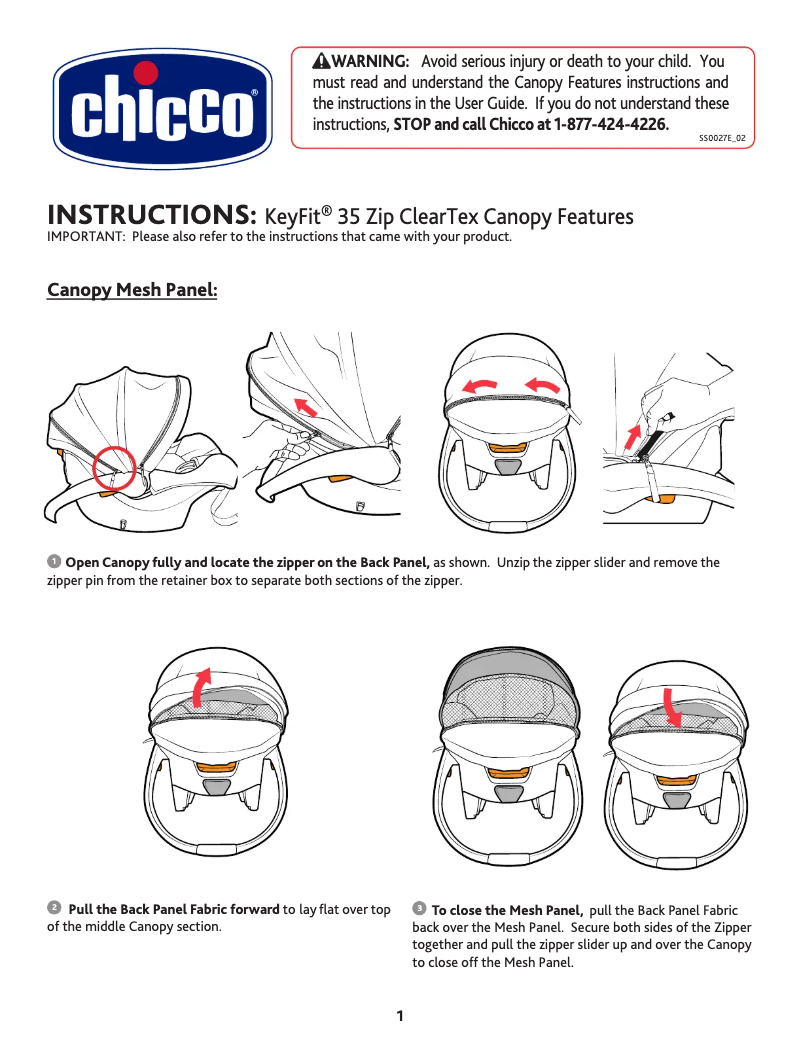 chicco®

WARNING: Avoid serious injury or death to your child. You must read and understand the Canopy Features instructions and the instructions in the User Guide. If you do not understand these instructions, STOP and call Chicco at 1-877-424-4226.

SS0027E_02

INSTRUCTIONS: KeyFit® 35 Zip ClearTex Canopy Features
IMPORTANT: Please also refer to the instructions that came with your product.

Canopy Mesh Panel:

1 Open Canopy fully and locate the zipper on the Back Panel, as shown. Unzip the zipper slider and remove the zipper pin from the retainer box to separate both sections of the zipper.

2 Pull the Back Panel Fabric forward to lay flat over top of the middle Canopy section.

3 To close the Mesh Panel, pull the Back Panel Fabric back over the Mesh Panel. Secure both sides of the Zipper together and pull the zipper slider up and over the Canopy to close off the Mesh Panel.

1