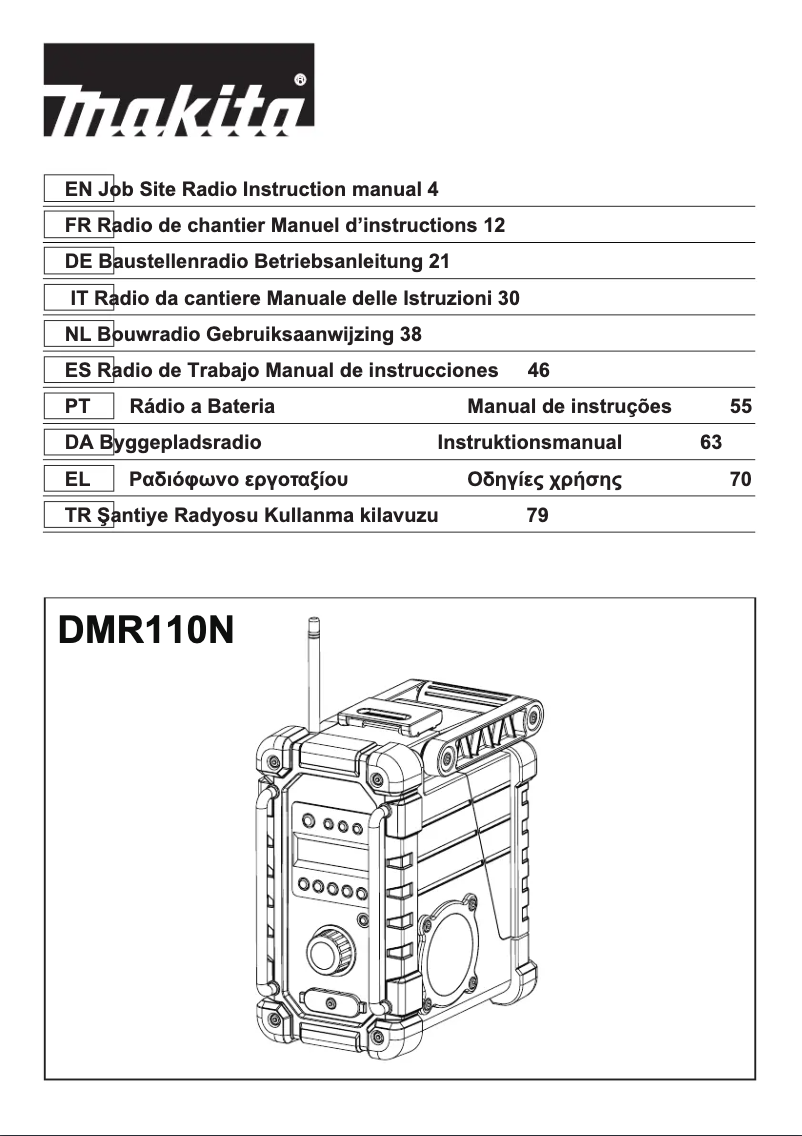 makita®

EN Job Site Radio Instruction manual 4
FR Radio de chantier Manuel d'instructions 12
DE Baustellenradio Betriebsanleitung 21
IT Radio da cantiere Manuale delle Istruzioni 30
NL Bouwradio Gebruiksaanwijzing 38
ES Radio de Trabajo Manual de instrucciones 46
PT Rádio a Bateria Manual de instruções 55
DA Byggepladsradio Instruktionsmanual 63
EL Ραδιόφωνο εργοταξίου Οδηγίες χρήσης 70
TR Şantiye Radyosu Kullanma kilavuzu 79

DMR110N