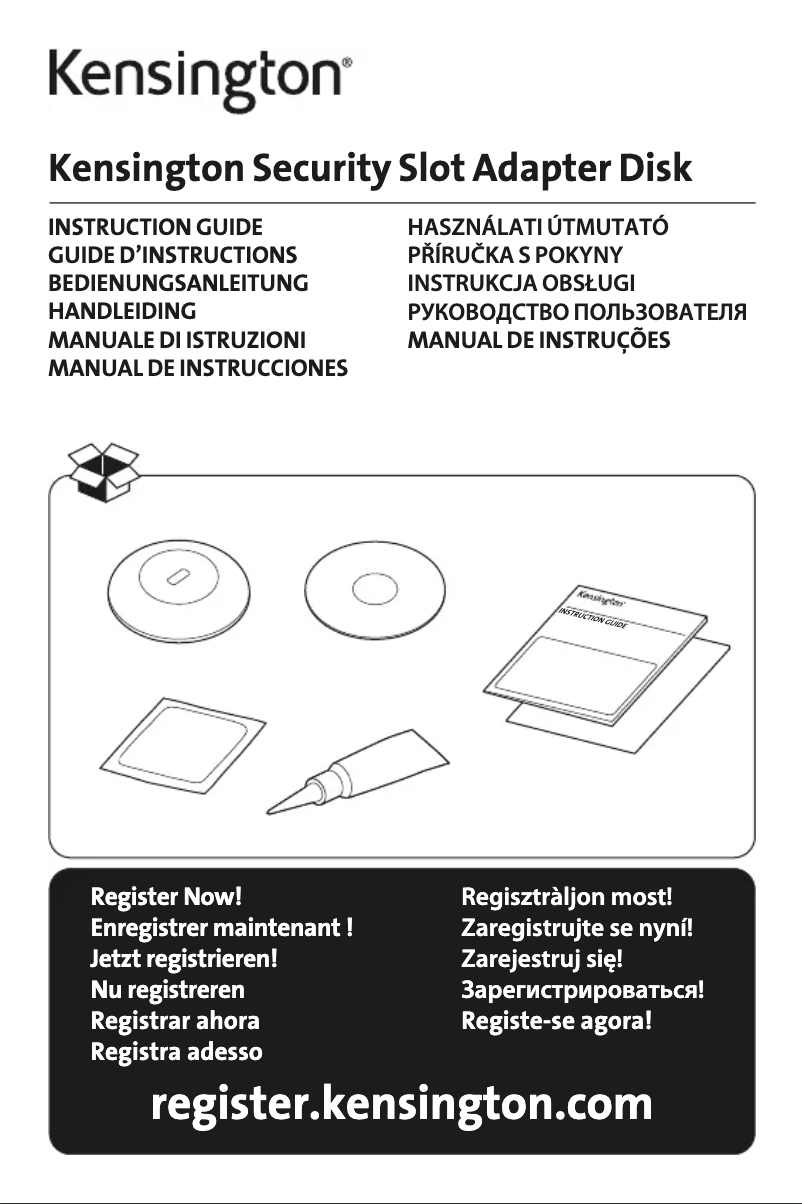 Kensington®

Kensington Security Slot Adapter Disk

INSTRUCTION GUIDE
GUIDE D'INSTRUCTIONS
BEDIENUNGSANLEITUNG
HANDLEIDING
MANUALE DI ISTRUZIONI
MANUAL DE INSTRUCCIONES

HASZNÁLATI ÚTMUTATÓ
PŘÍRUČKA S POKYNY
INSTRUKCJA OBSŁUGI
РУКОВОДСТВО ПОЛЬЗОВАТЕЛЯ
MANUAL DE INSTRUÇÕES

Kensington
INSTRUCTION GUIDE

Register Now!
Enregistrer maintenant !
Jetzt registrieren!
Nu registreren
Registrar ahora
Registra adesso

Regisztràljon most!
Zaregistrujte se nyní!
Zarejestruj się!
Зарегистрироваться!
Registe-se agora!

register.kensington.com