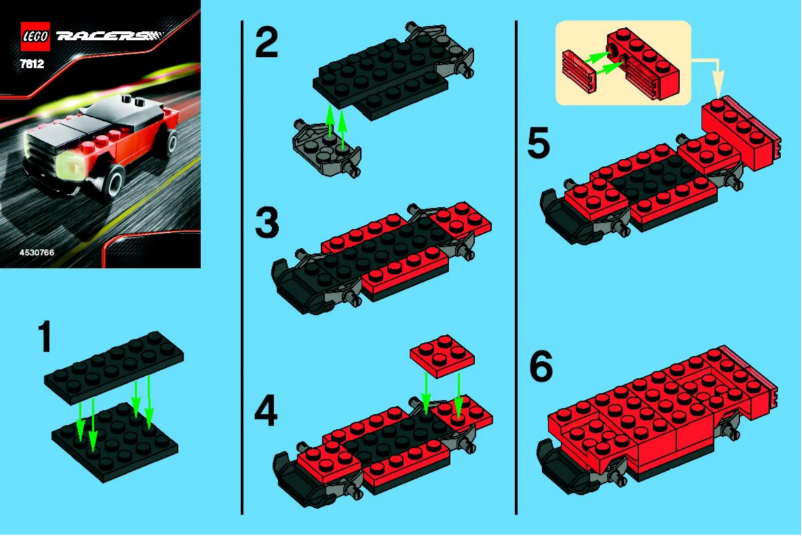 LEGO RACERS
7612
4530766

1

2

3

4

5

6