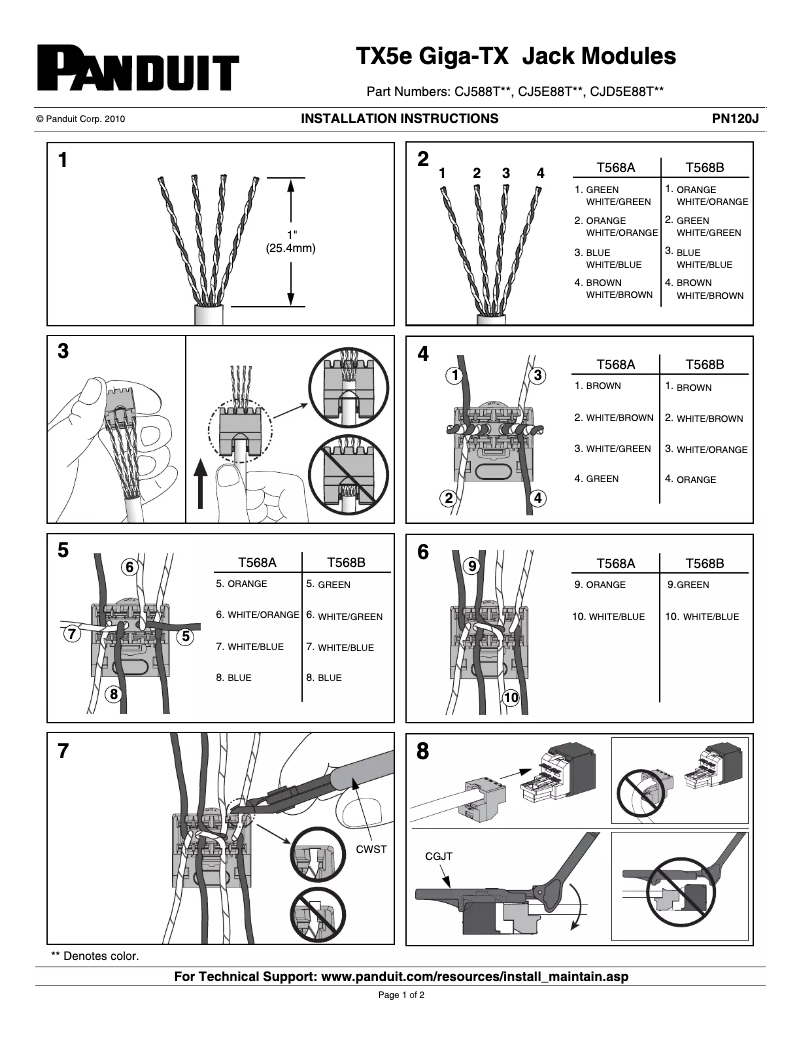 PANDUIT

TX5e Giga-TX Jack Modules

Part Numbers: CJ588T**, CJ5E88T**, CJD5E88T**

© Panduit Corp. 2010

INSTALLATION INSTRUCTIONS

PN120J

1

1"
(25.4mm)

2

1 2 3 4

| T568A | T568B |
|---|---|
| 1. GREEN WHITE/GREEN | 1. ORANGE WHITE/ORANGE |
| 2. ORANGE WHITE/ORANGE | 2. GREEN WHITE/GREEN |
| 3. BLUE WHITE/BLUE | 3. BLUE WHITE/BLUE |
| 4. BROWN WHITE/BROWN | 4. BROWN WHITE/BROWN |

3

4

1 3 2 4

| T568A | T568B |
|---|---|
| 1. BROWN | 1. BROWN |
| 2. WHITE/BROWN | 2. WHITE/BROWN |
| 3. WHITE/GREEN | 3. WHITE/ORANGE |
| 4. GREEN | 4. ORANGE |

5

6 7 5 8

| T568A | T568B |
|---|---|
| 5. ORANGE | 5. GREEN |
| 6. WHITE/ORANGE | 6. WHITE/GREEN |
| 7. WHITE/BLUE | 7. WHITE/BLUE |
| 8. BLUE | 8. BLUE |

6

9 10

| T568A | T568B |
|---|---|
| 9. ORANGE | 9.GREEN |
| 10. WHITE/BLUE | 10. WHITE/BLUE |

7

CWST

8

CGJT

** Denotes color.

For Technical Support: www.panduit.com/resources/install_maintain.asp

Page 1 of 2