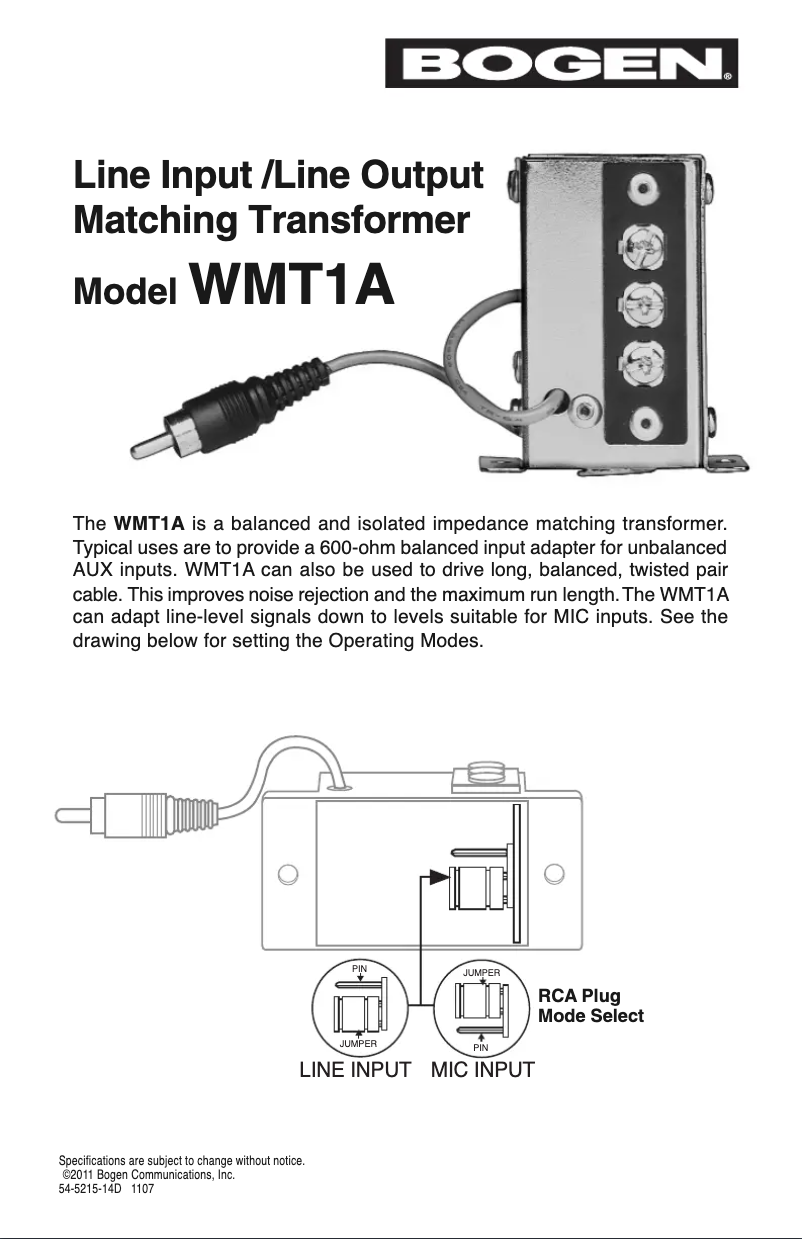 BOGEN®

Line Input /Line Output Matching Transformer
Model WMT1A

The WMT1A is a balanced and isolated impedance matching transformer. Typical uses are to provide a 600-ohm balanced input adapter for unbalanced AUX inputs. WMT1A can also be used to drive long, balanced, twisted pair cable. This improves noise rejection and the maximum run length. The WMT1A can adapt line-level signals down to levels suitable for MIC inputs. See the drawing below for setting the Operating Modes.

PIN
JUMPER
JUMPER
PIN
RCA Plug Mode Select
LINE INPUT MIC INPUT

Specifications are subject to change without notice.
©2011 Bogen Communications, Inc.
54-5215-14D 1107