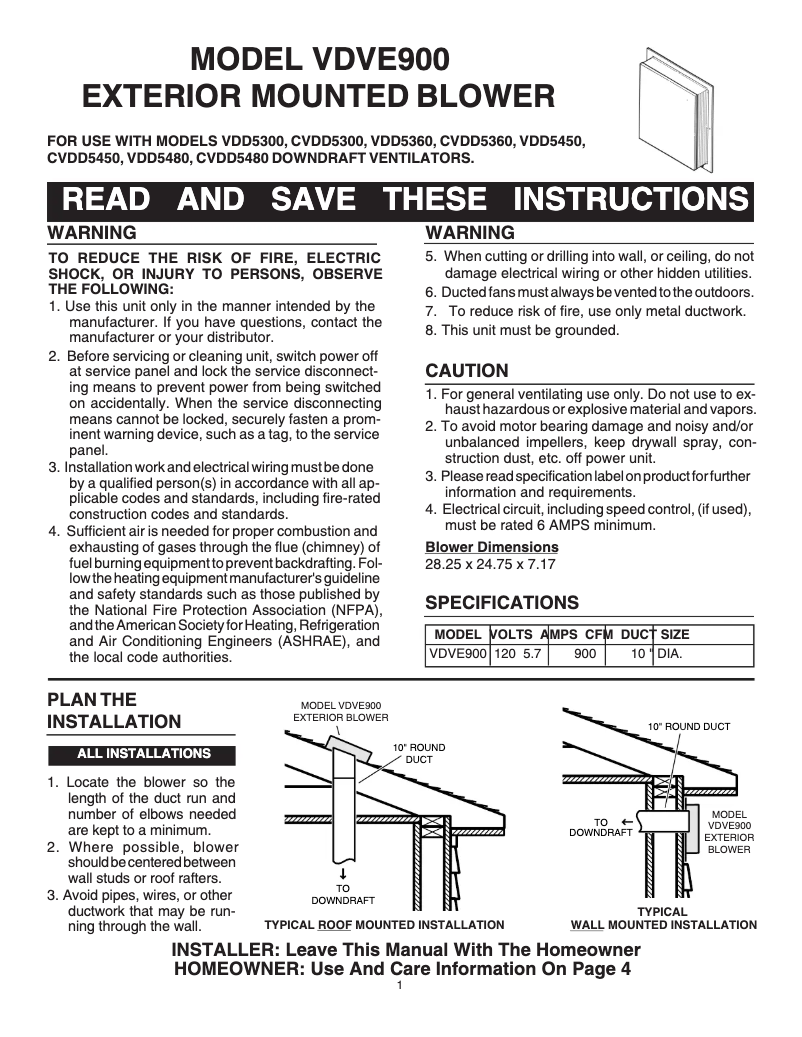 MODEL VDVE900
EXTERIOR MOUNTED BLOWER

FOR USE WITH MODELS VDD5300, CVDD5300, VDD5360, CVDD5360, VDD5450, CVDD5450, VDD5480, CVDD5480 DOWNDRAFT VENTILATORS.

READ AND SAVE THESE INSTRUCTIONS

WARNING

TO REDUCE THE RISK OF FIRE, ELECTRIC SHOCK, OR INJURY TO PERSONS, OBSERVE THE FOLLOWING:
1. Use this unit only in the manner intended by the manufacturer. If you have questions, contact the manufacturer or your distributor.
2. Before servicing or cleaning unit, switch power off at service panel and lock the service disconnecting means to prevent power from being switched on accidentally. When the service disconnecting means cannot be locked, securely fasten a prominent warning device, such as a tag, to the service panel.
3. Installation work and electrical wiring must be done by a qualified person(s) in accordance with all applicable codes and standards, including fire-rated construction codes and standards.
4. Sufficient air is needed for proper combustion and exhausting of gases through the flue (chimney) of fuel burning equipment to prevent backdrafting. Follow the heating equipment manufacturer's guideline and safety standards such as those published by the National Fire Protection Association (NFPA), and the American Society for Heating, Refrigeration and Air Conditioning Engineers (ASHRAE), and the local code authorities.

WARNING

5. When cutting or drilling into wall, or ceiling, do not damage electrical wiring or other hidden utilities.
6. Ducted fans must always be vented to the outdoors.
7. To reduce risk of fire, use only metal ductwork.
8. This unit must be grounded.

CAUTION

1. For general ventilating use only. Do not use to exhaust hazardous or explosive material and vapors.
2. To avoid motor bearing damage and noisy and/or unbalanced impellers, keep drywall spray, construction dust, etc. off power unit.
3. Please read specification label on product for further information and requirements.
4. Electrical circuit, including speed control, (if used), must be rated 6 AMPS minimum.

Blower Dimensions
28.25 x 24.75 x 7.17

SPECIFICATIONS

| MODEL | VOLTS | AMPS | CFM | DUCT SIZE |
|---|---|---|---|---|
| VDVE900 | 120 | 5.7 | 900 | 10 " DIA. |

PLAN THE INSTALLATION

ALL INSTALLATIONS

1. Locate the blower so the length of the duct run and number of elbows needed are kept to a minimum.
2. Where possible, blower should be centered between wall studs or roof rafters.
3. Avoid pipes, wires, or other ductwork that may be running through the wall.

MODEL VDVE900 EXTERIOR BLOWER
10" ROUND DUCT
TO DOWNDRAFT
TYPICAL ROOF MOUNTED INSTALLATION

10" ROUND DUCT
TO DOWNDRAFT
MODEL VDVE900 EXTERIOR BLOWER
TYPICAL WALL MOUNTED INSTALLATION

INSTALLER: Leave This Manual With The Homeowner
HOMEOWNER: Use And Care Information On Page 4

1