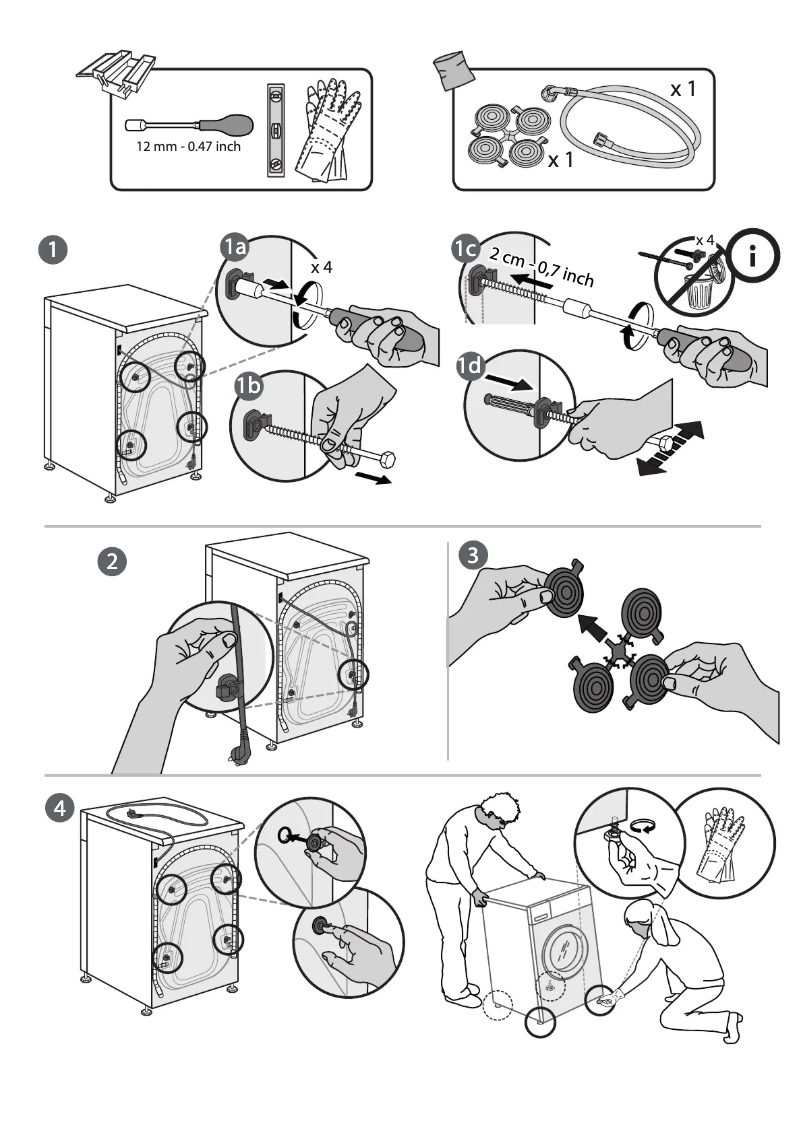 12 mm - 0.47 inch

x 1

x 1

1

1a

x 4

1b

1c

2 cm - 0,7 inch

x 4

i

1d

2

3

4