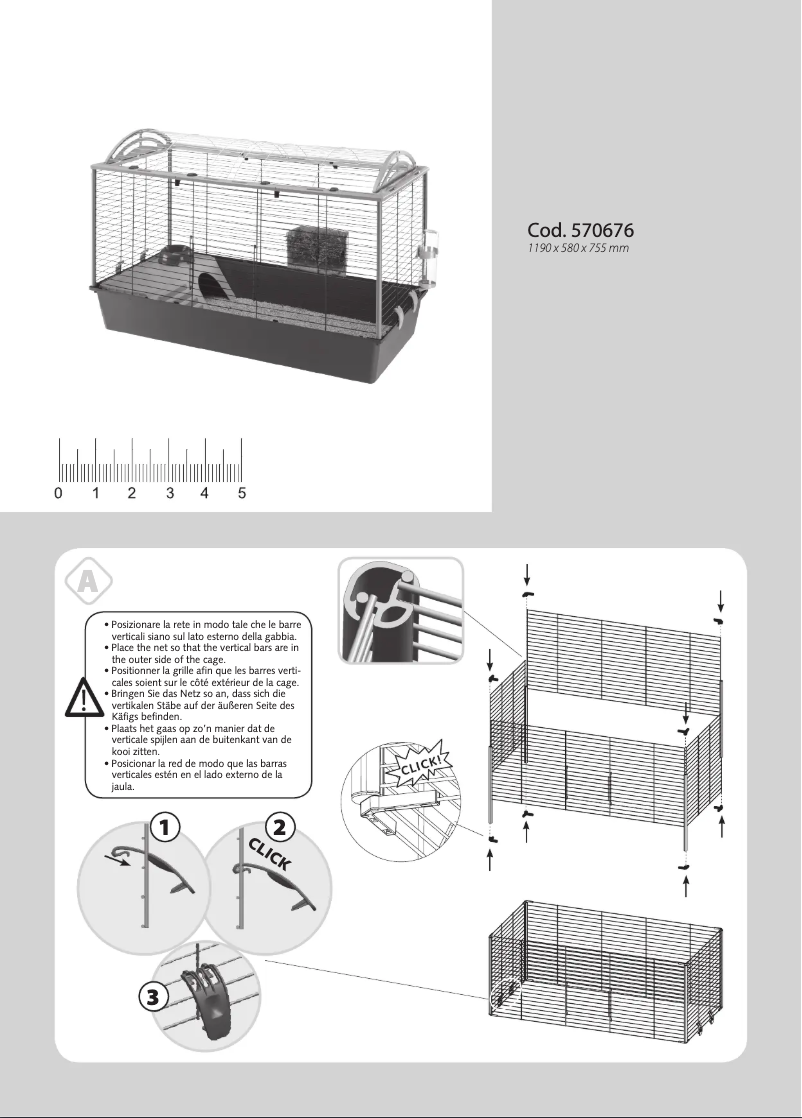 Cod. 570676
1190 x 580 x 755 mm

0 1 2 3 4 5

A

• Posizionare la rete in modo tale che le barre verticali siano sul lato esterno della gabbia.
• Place the net so that the vertical bars are in the outer side of the cage.
• Positionner la grille afin que les barres verticales soient sur le côté extérieur de la cage.
• Bringen Sie das Netz so an, dass sich die vertikalen Stäbe auf der äußeren Seite des Käfigs befinden.
• Plaats het gaas op zo'n manier dat de verticale spijlen aan de buitenkant van de kooi zitten.
• Posicionar la red de modo que las barras verticales estén en el lado externo de la jaula.

CLICK!

1

2

CLICK

3