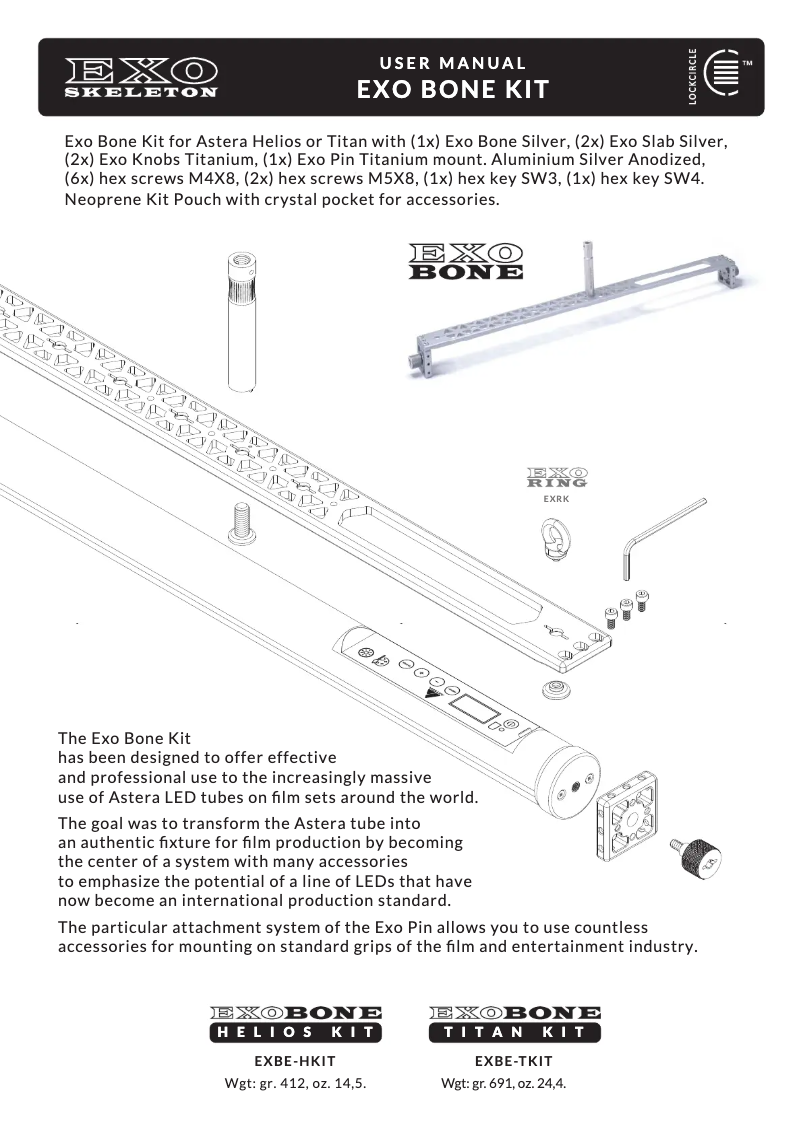 EXO SKELETON

USER MANUAL
EXO BONE KIT

LOCKCIRCLE ™

Exo Bone Kit for Astera Helios or Titan with (1x) Exo Bone Silver, (2x) Exo Slab Silver, (2x) Exo Knobs Titanium, (1x) Exo Pin Titanium mount. Aluminium Silver Anodized, (6x) hex screws M4X8, (2x) hex screws M5X8, (1x) hex key SW3, (1x) hex key SW4. Neoprene Kit Pouch with crystal pocket for accessories.

EXO BONE

EXO RING
EXRK

The Exo Bone Kit has been designed to offer effective and professional use to the increasingly massive use of Astera LED tubes on film sets around the world.

The goal was to transform the Astera tube into an authentic fixture for film production by becoming the center of a system with many accessories to emphasize the potential of a line of LEDs that have now become an international production standard.

The particular attachment system of the Exo Pin allows you to use countless accessories for mounting on standard grips of the film and entertainment industry.

EXOBONE
HELIOS KIT
EXBE-HKIT
Wgt: gr. 412, oz. 14,5.

EXOBONE
TITAN KIT
EXBE-TKIT
Wgt: gr. 691, oz. 24,4.