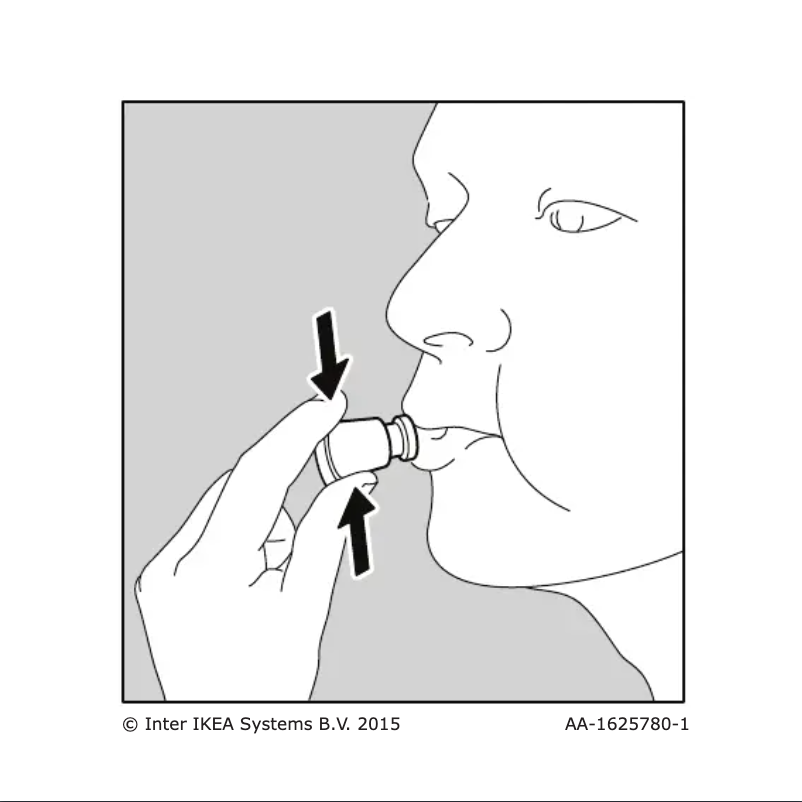 © Inter IKEA Systems B.V. 2015

AA-1625780-1