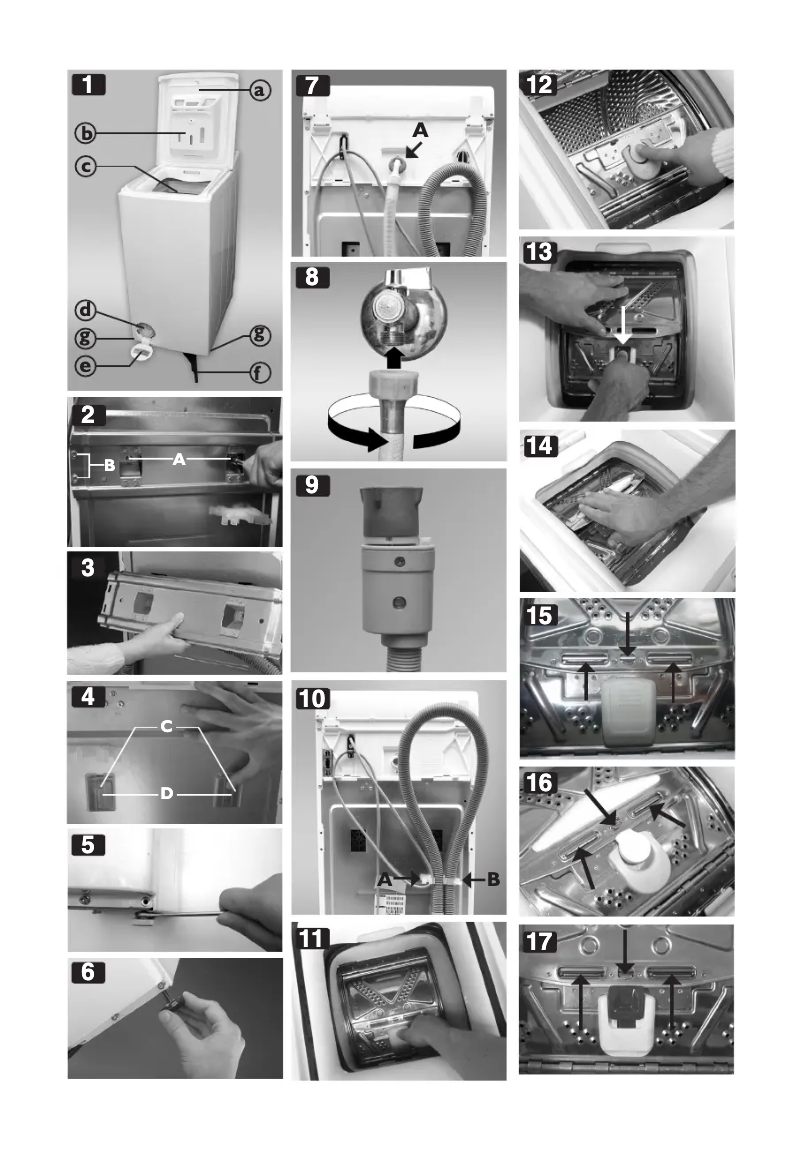 1
a
b
c
d
g
g
e
f

2
B
A

3

4
C
D

5

6

7
A

8

9

10
A
B

11

12

13

14

15

16

17