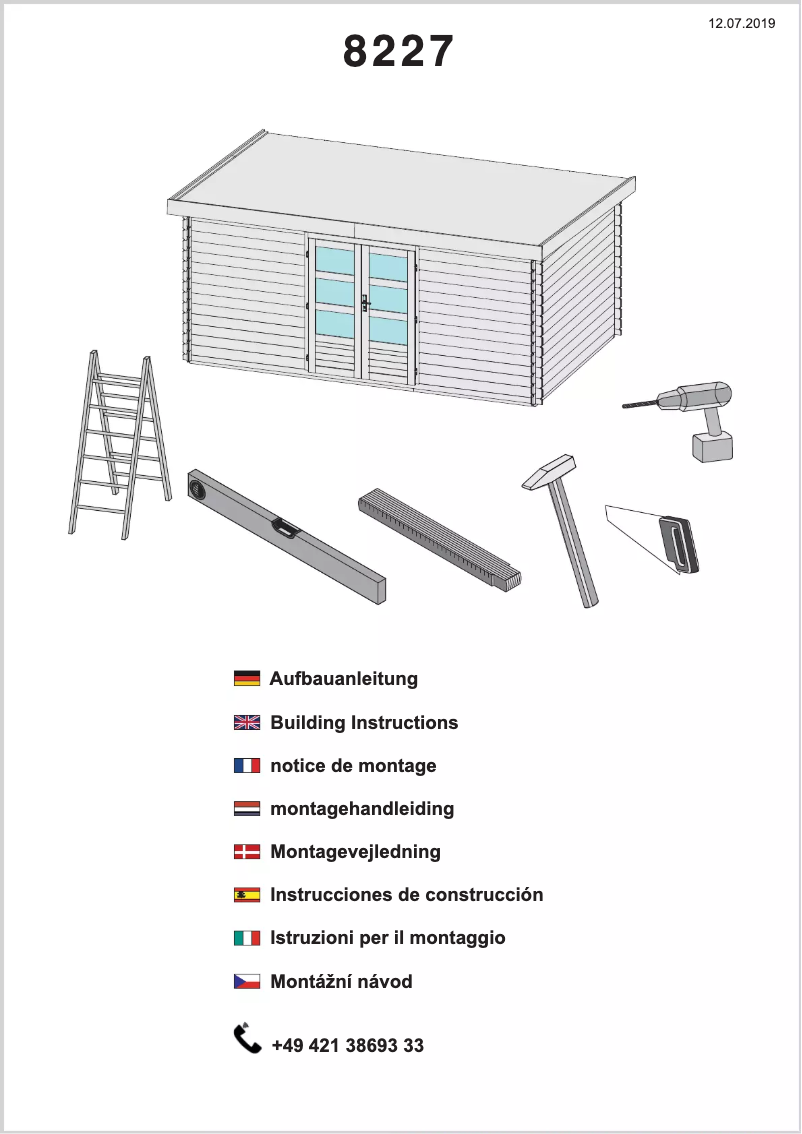 12.07.2019

8227

Aufbauanleitung

Building Instructions

notice de montage

montagehandleiding

Montagevejledning

Instrucciones de construcción

Istruzioni per il montaggio

Montážní návod

+49 421 38693 33